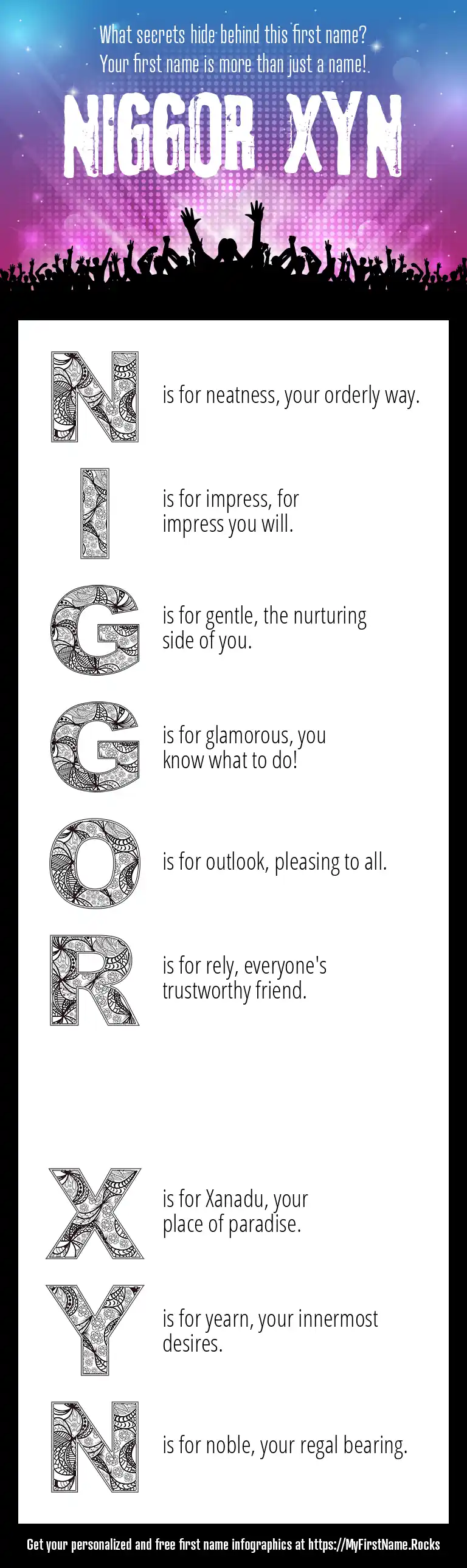 What secrets hide behind this first name?
Your first name is more than just a name!

NIGGOR XYN

N is for neatness, your orderly way.

I is for impress, for impress you will.

G is for gentle, the nurturing side of you.

G is for glamorous, you know what to do!

O is for outlook, pleasing to all.

R is for rely, everyone's trustworthy friend.

X is for Xanadu, your place of paradise.

Y is for yearn, your innermost desires.

N is for noble, your regal bearing.

Get your personalized and free first name infographics at https://MyFirstName.Rocks