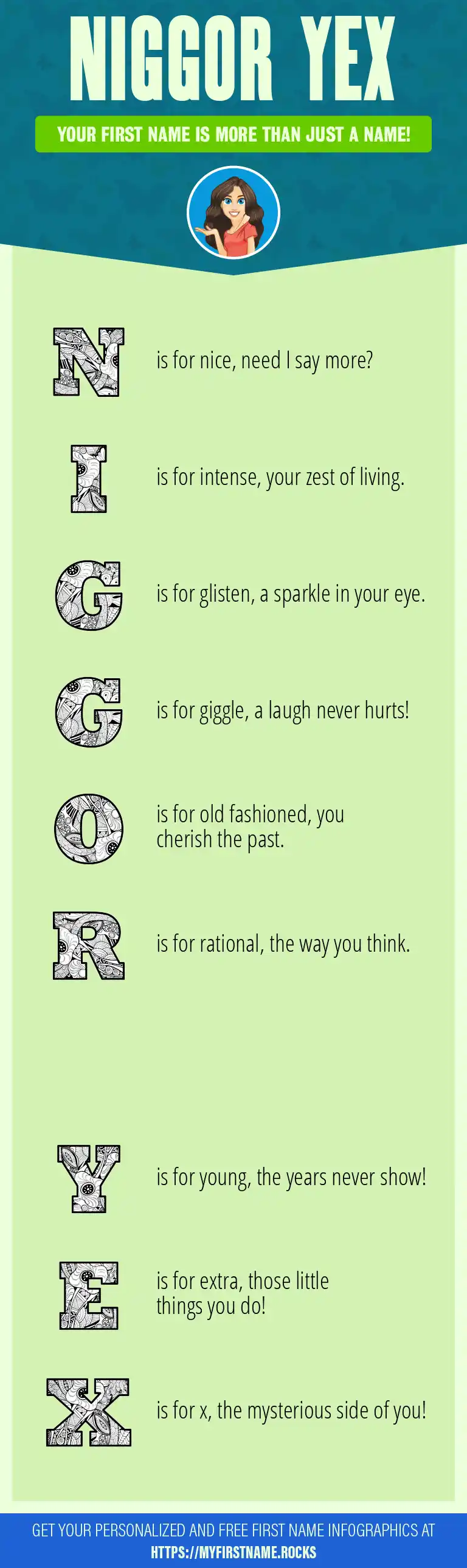 NIGGOR YEX

YOUR FIRST NAME IS MORE THAN JUST A NAME!

N is for nice, need I say more?

I is for intense, your zest of living.

G is for glisten, a sparkle in your eye.

G is for giggle, a laugh never hurts!

O is for old fashioned, you cherish the past.

R is for rational, the way you think.

Y is for young, the years never show!

E is for extra, those little things you do!

X is for x, the mysterious side of you!

GET YOUR PERSONALIZED AND FREE FIRST NAME INFOGRAPHICS AT
HTTPS://MYFIRSTNAME.ROCKS