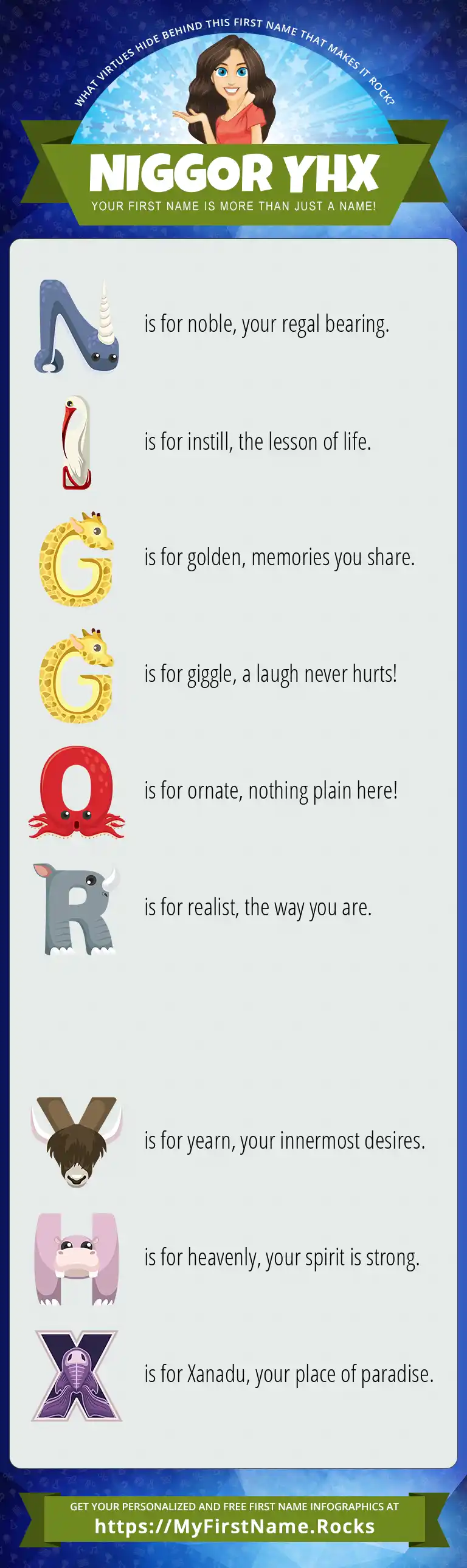 WHAT VIRTUES HIDE BEHIND THIS FIRST NAME THAT MAKES IT ROCK?

NIGGOR YHX

YOUR FIRST NAME IS MORE THAN JUST A NAME!

N is for noble, your regal bearing.

I is for instill, the lesson of life.

G is for golden, memories you share.

G is for giggle, a laugh never hurts!

O is for ornate, nothing plain here!

R is for realist, the way you are.

Y is for yearn, your innermost desires.

H is for heavenly, your spirit is strong.

X is for Xanadu, your place of paradise.

GET YOUR PERSONALIZED AND FREE FIRST NAME INFOGRAPHICS AT
https://MyFirstName.Rocks