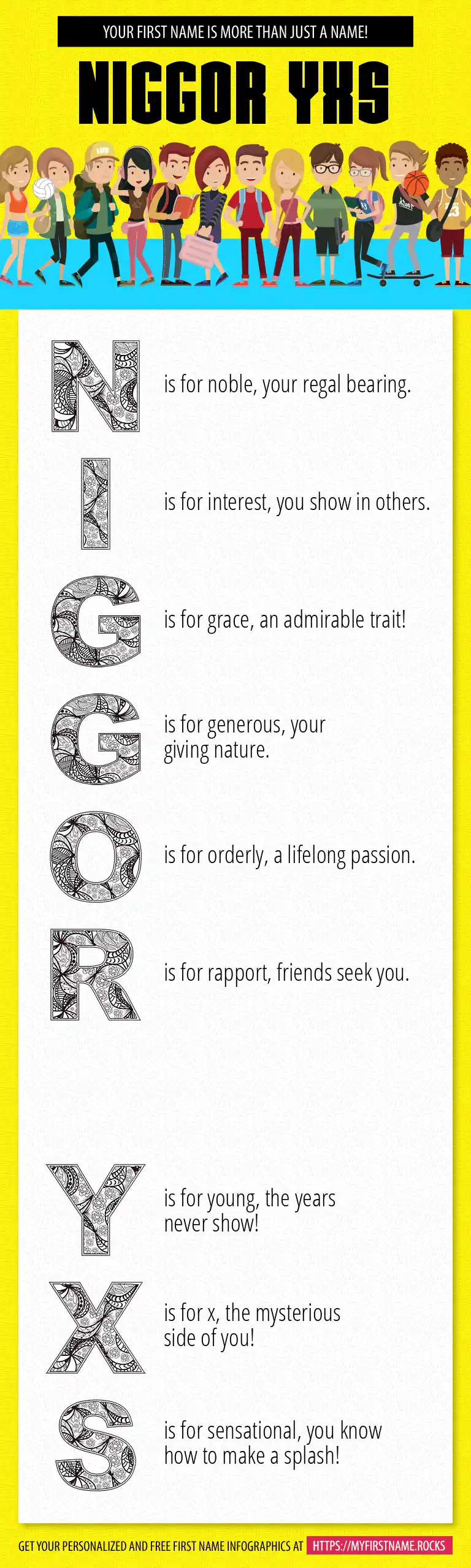 YOUR FIRST NAME IS MORE THAN JUST A NAME!

NIGGOR YXS

N is for noble, your regal bearing.

I is for interest, you show in others.

G is for grace, an admirable trait!

G is for generous, your giving nature.

O is for orderly, a lifelong passion.

R is for rapport, friends seek you.

Y is for young, the years never show!

X is for x, the mysterious side of you!

S is for sensational, you know how to make a splash!

GET YOUR PERSONALIZED AND FREE FIRST NAME INFOGRAPHICS AT HTTPS://MYFIRSTNAME.ROCKS