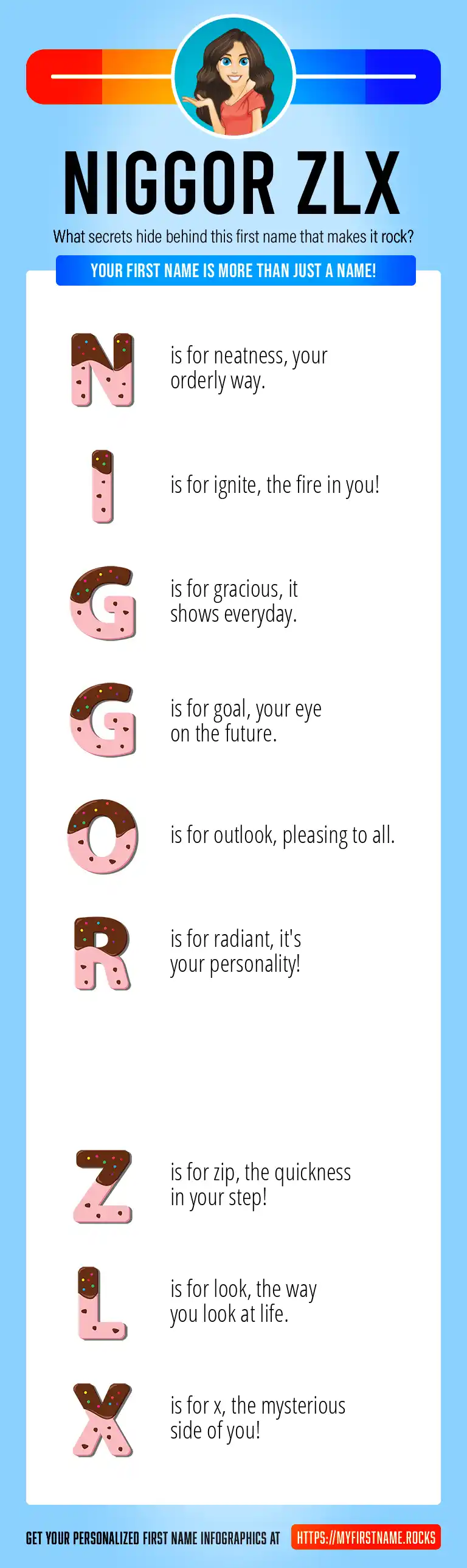 NIGGOR ZLX

What secrets hide behind this first name that makes it rock?

YOUR FIRST NAME IS MORE THAN JUST A NAME!

N is for neatness, your orderly way.

I is for ignite, the fire in you!

G is for gracious, it shows everyday.

G is for goal, your eye on the future.

O is for outlook, pleasing to all.

R is for radiant, it's your personality!

Z is for zip, the quickness in your step!

L is for look, the way you look at life.

X is for x, the mysterious side of you!

GET YOUR PERSONALIZED FIRST NAME INFOGRAPHICS AT HTTPS://MYFIRSTNAME.ROCKS