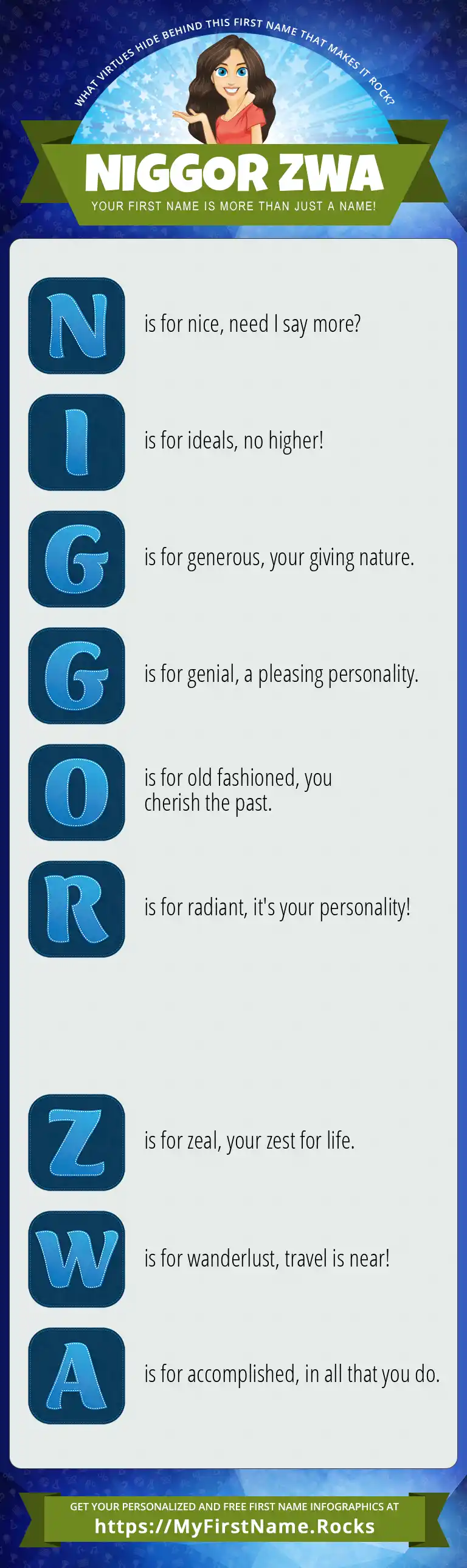 WHAT VIRTUES HIDE BEHIND THIS FIRST NAME THAT MAKES IT ROCK?

NIGGOR ZWA

YOUR FIRST NAME IS MORE THAN JUST A NAME!

N is for nice, need I say more?

I is for ideals, no higher!

G is for generous, your giving nature.

G is for genial, a pleasing personality.

O is for old fashioned, you cherish the past.

R is for radiant, it's your personality!

Z is for zeal, your zest for life.

W is for wanderlust, travel is near!

A is for accomplished, in all that you do.

GET YOUR PERSONALIZED AND FREE FIRST NAME INFOGRAPHICS AT
https://MyFirstName.Rocks