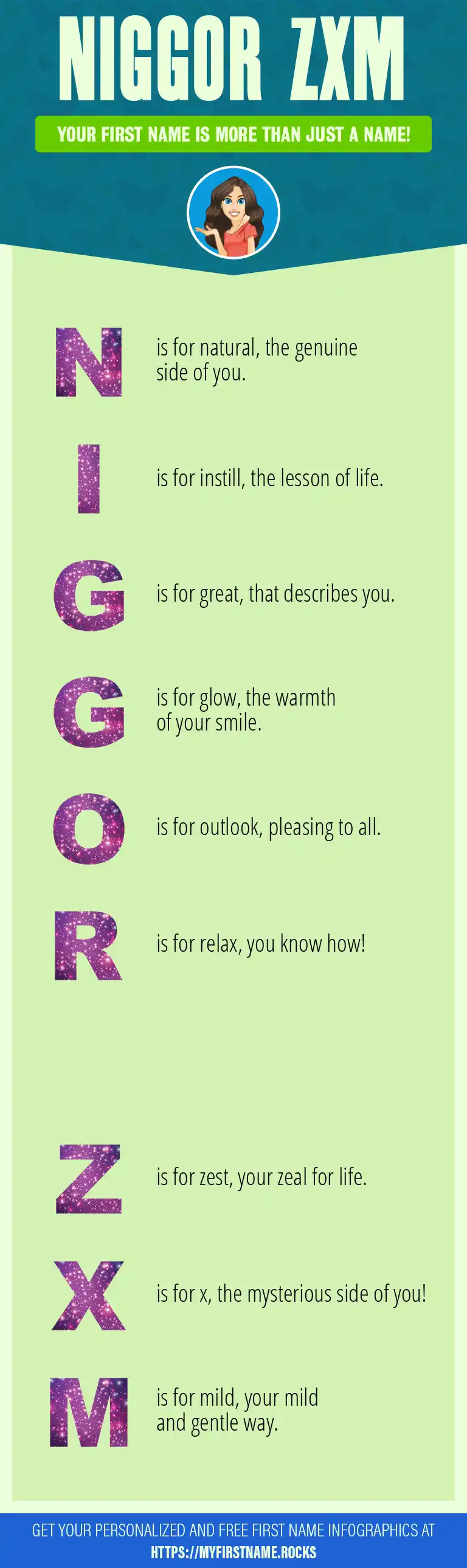 NIGGOR ZXM

YOUR FIRST NAME IS MORE THAN JUST A NAME!

N is for natural, the genuine side of you.

I is for instill, the lesson of life.

G is for great, that describes you.

G is for glow, the warmth of your smile.

O is for outlook, pleasing to all.

R is for relax, you know how!

Z is for zest, your zeal for life.

X is for x, the mysterious side of you!

M is for mild, your mild and gentle way.

GET YOUR PERSONALIZED AND FREE FIRST NAME INFOGRAPHICS AT HTTPS://MYFIRSTNAME.ROCKS