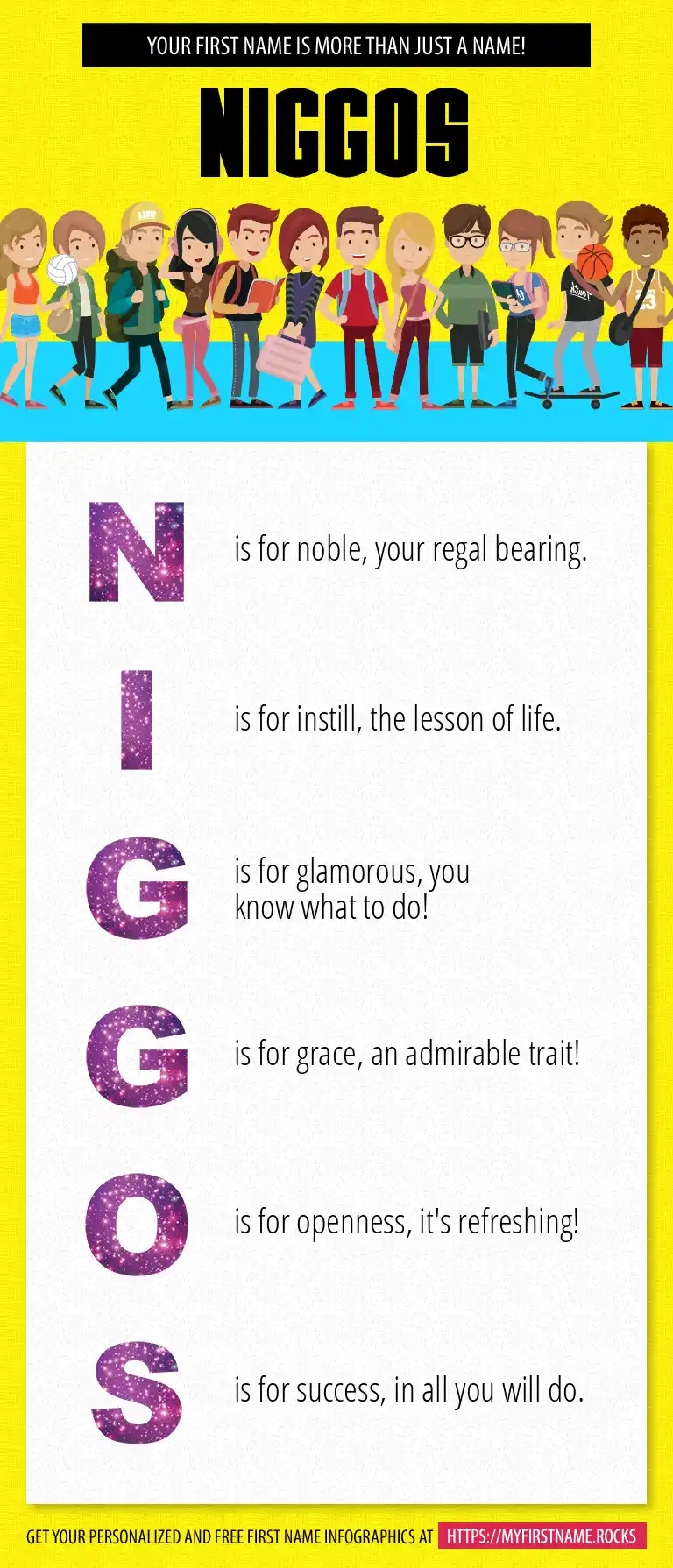 YOUR FIRST NAME IS MORE THAN JUST A NAME!

NIGGOS

N is for noble, your regal bearing.

I is for instill, the lesson of life.

G is for glamorous, you know what to do!

G is for grace, an admirable trait!

O is for openness, it's refreshing!

S is for success, in all you will do.

GET YOUR PERSONALIZED AND FREE FIRST NAME INFOGRAPHICS AT HTTPS://MYFIRSTNAME.ROCKS