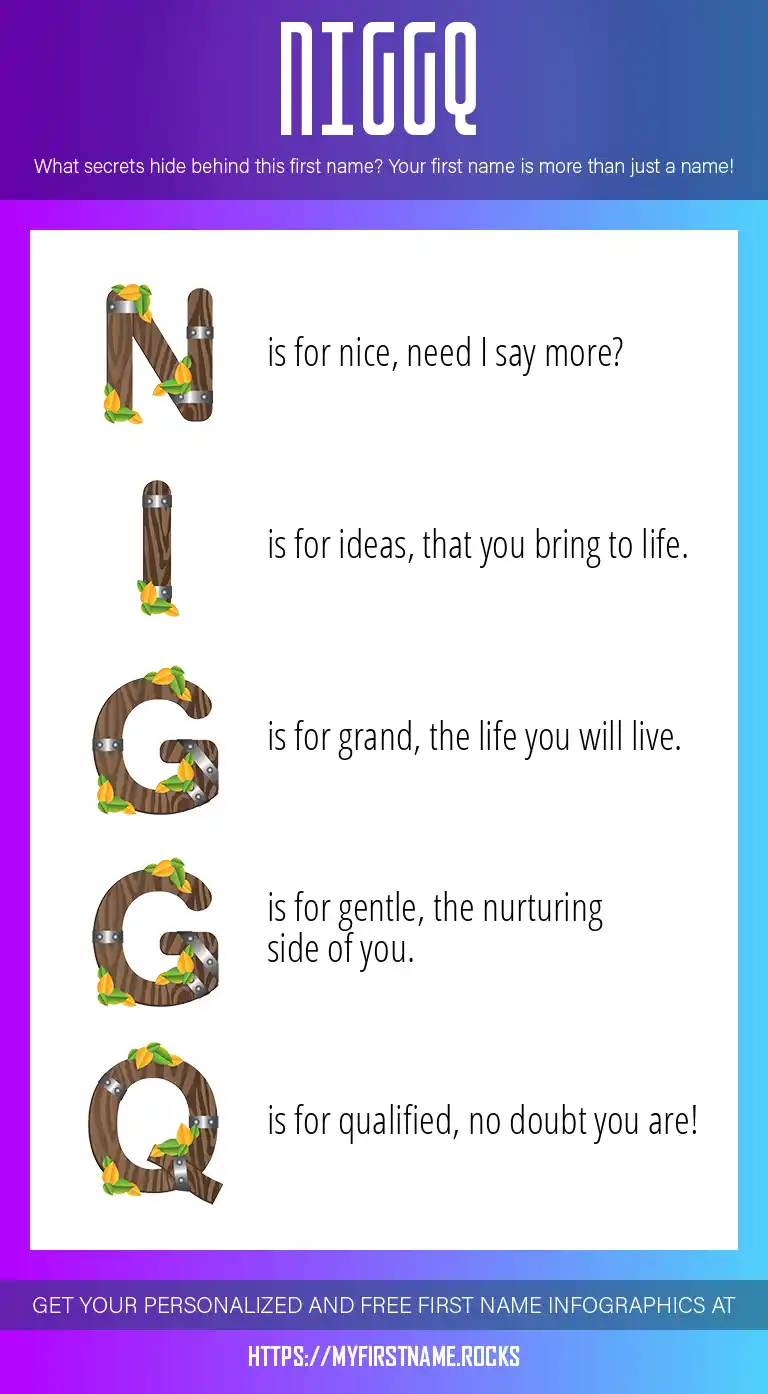 NIGGQ

What secrets hide behind this first name? Your first name is more than just a name!

N is for nice, need I say more?

I is for ideas, that you bring to life.

G is for grand, the life you will live.

G is for gentle, the nurturing side of you.

Q is for qualified, no doubt you are!

GET YOUR PERSONALIZED AND FREE FIRST NAME INFOGRAPHICS AT

HTTPS://MYFIRSTNAME.ROCKS