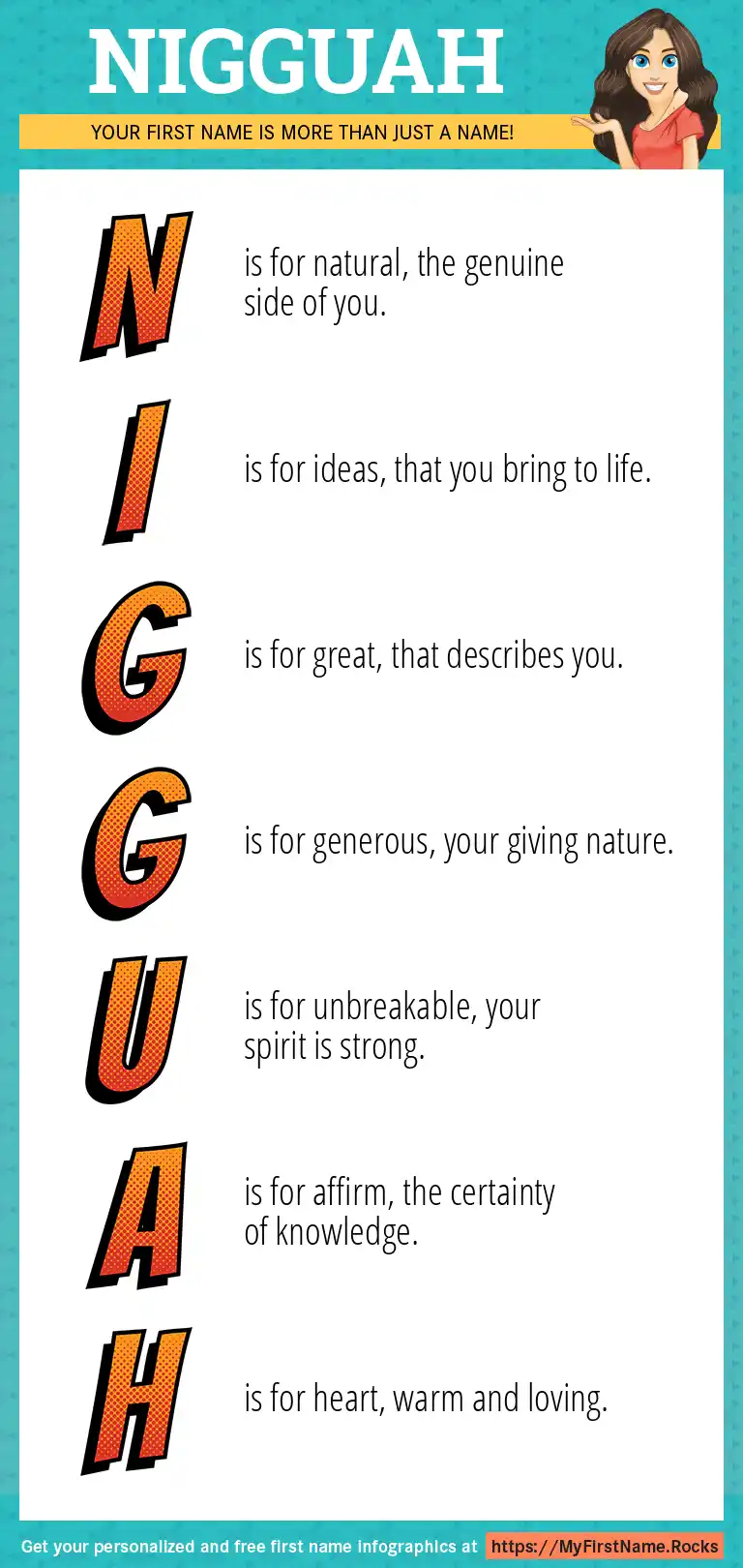 NIGGUAH

YOUR FIRST NAME IS MORE THAN JUST A NAME!

N is for natural, the genuine side of you.

I is for ideas, that you bring to life.

G is for great, that describes you.

G is for generous, your giving nature.

U is for unbreakable, your spirit is strong.

A is for affirm, the certainty of knowledge.

H is for heart, warm and loving.

Get your personalized and free first name infographics at https://MyFirstName.Rocks