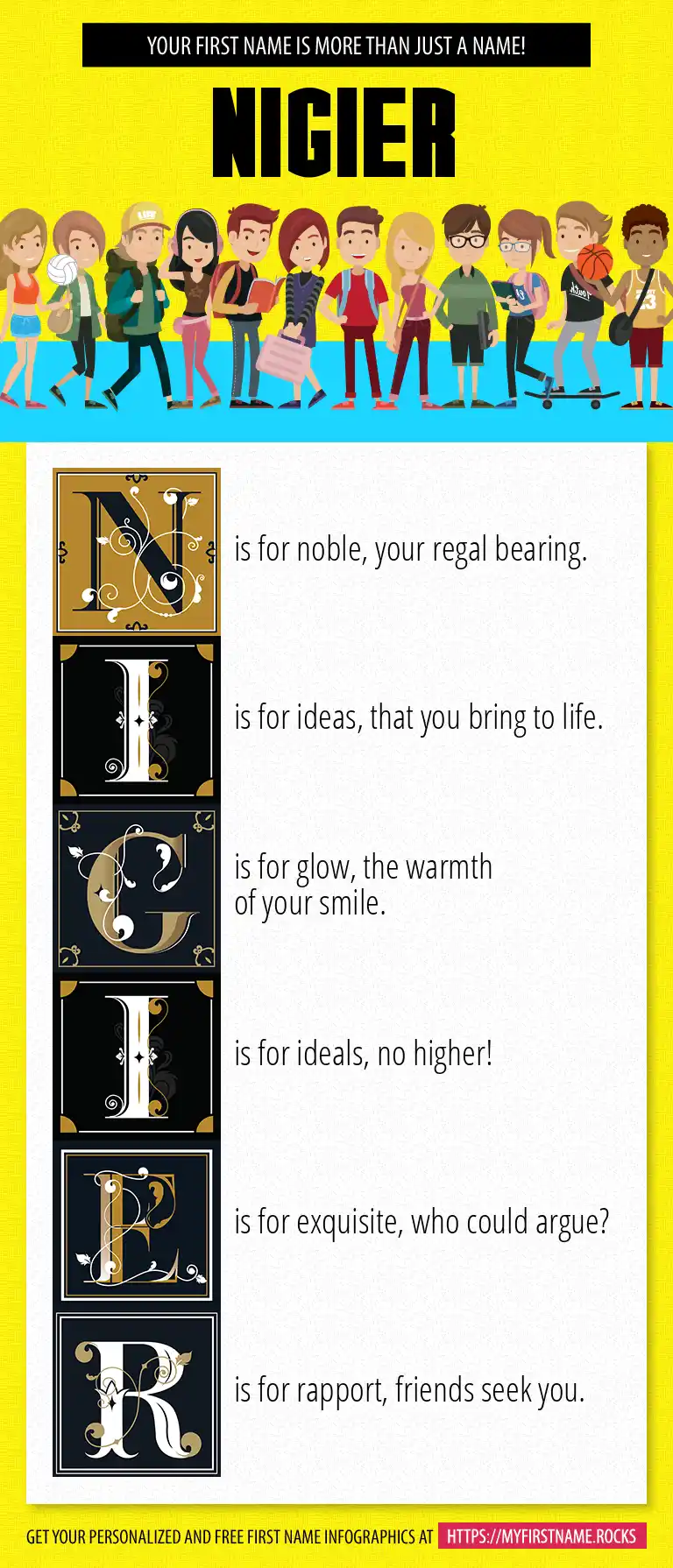 YOUR FIRST NAME IS MORE THAN JUST A NAME!

NIGIER

N is for noble, your regal bearing.

I is for ideas, that you bring to life.

G is for glow, the warmth of your smile.

I is for ideals, no higher!

E is for exquisite, who could argue?

R is for rapport, friends seek you.

GET YOUR PERSONALIZED AND FREE FIRST NAME INFOGRAPHICS AT HTTPS://MYFIRSTNAME.ROCKS