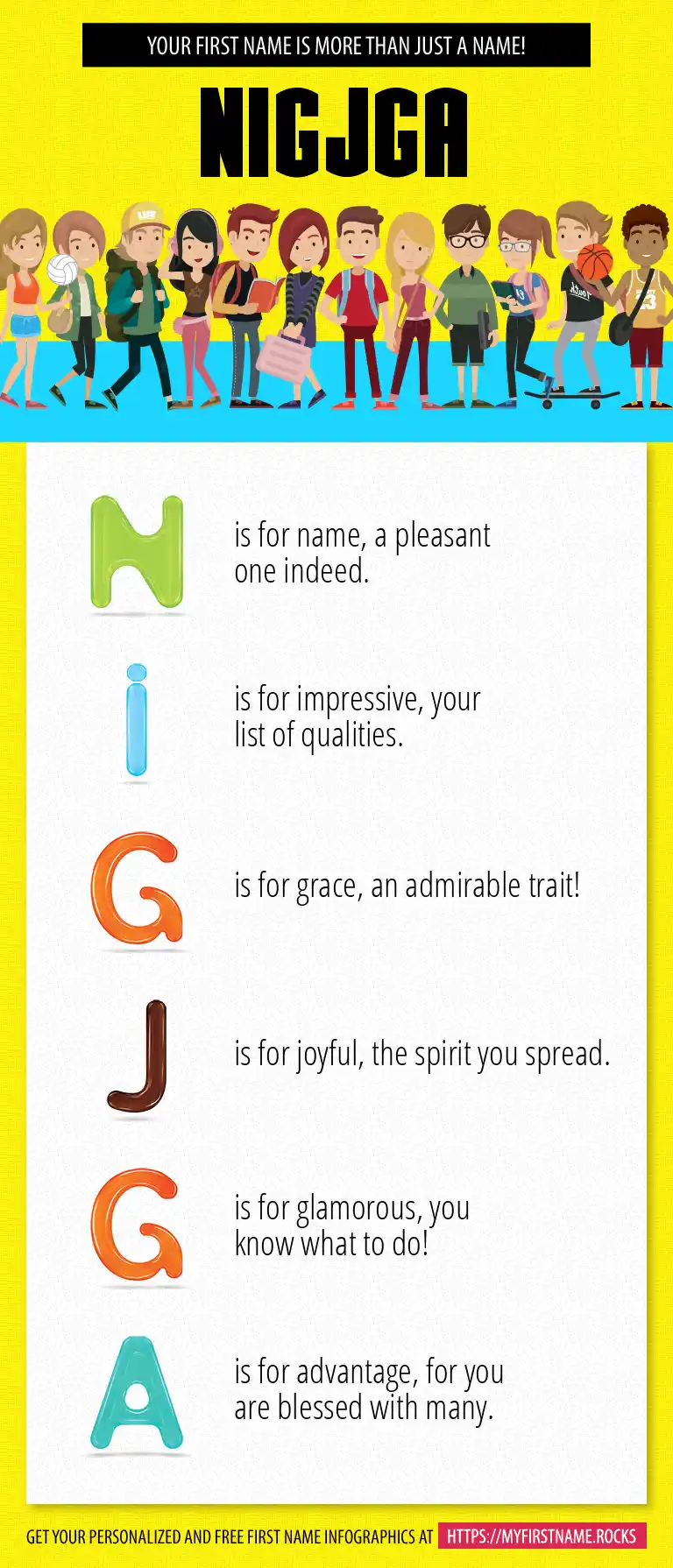 YOUR FIRST NAME IS MORE THAN JUST A NAME!

NIGJGA

N is for name, a pleasant one indeed.

i is for impressive, your list of qualities.

G is for grace, an admirable trait!

J is for joyful, the spirit you spread.

G is for glamorous, you know what to do!

A is for advantage, for you are blessed with many.

GET YOUR PERSONALIZED AND FREE FIRST NAME INFOGRAPHICS AT HTTPS://MYFIRSTNAME.ROCKS