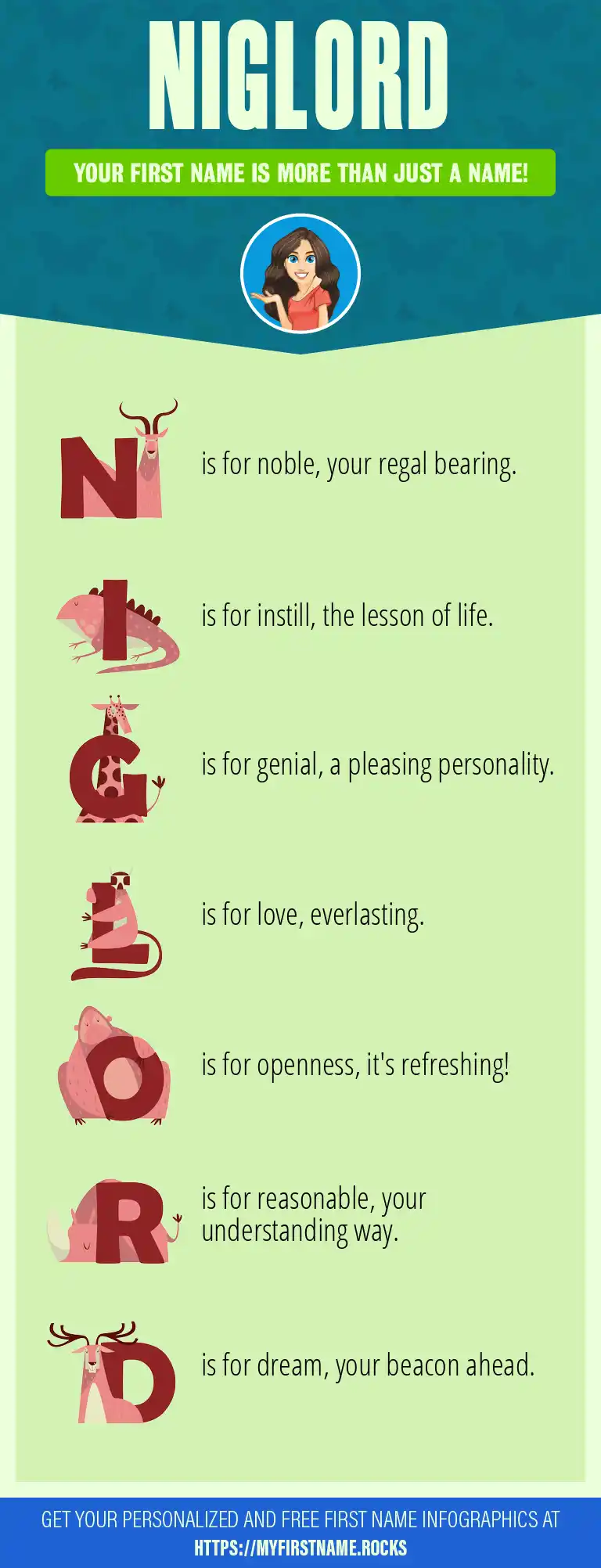 NIGLORD

YOUR FIRST NAME IS MORE THAN JUST A NAME!

N is for noble, your regal bearing.

I is for instill, the lesson of life.

G is for genial, a pleasing personality.

L is for love, everlasting.

O is for openness, it's refreshing!

R is for reasonable, your understanding way.

D is for dream, your beacon ahead.

GET YOUR PERSONALIZED AND FREE FIRST NAME INFOGRAPHICS AT HTTPS://MYFIRSTNAME.ROCKS