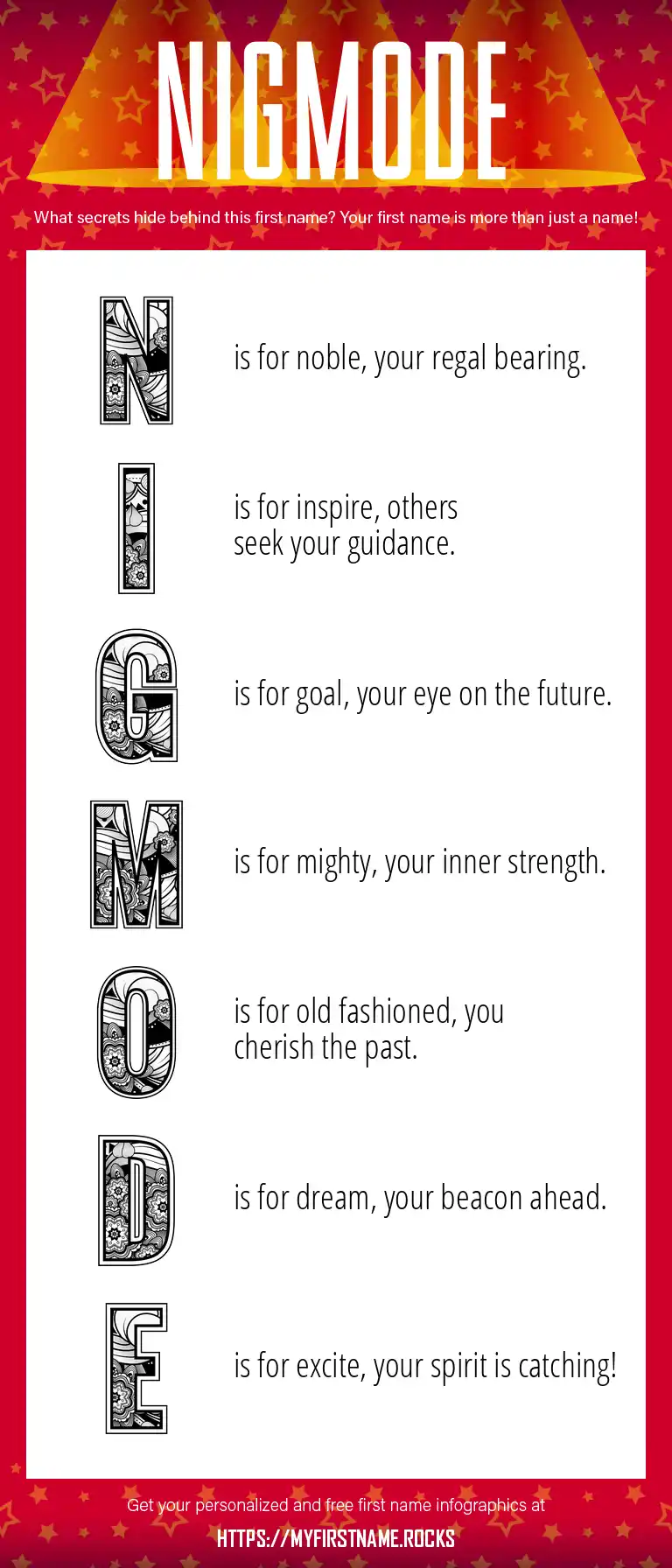 NIGMODE

What secrets hide behind this first name? Your first name is more than just a name!

N is for noble, your regal bearing.

I is for inspire, others seek your guidance.

G is for goal, your eye on the future.

M is for mighty, your inner strength.

O is for old fashioned, you cherish the past.

D is for dream, your beacon ahead.

E is for excite, your spirit is catching!

Get your personalized and free first name infographics at

HTTPS://MYFIRSTNAME.ROCKS