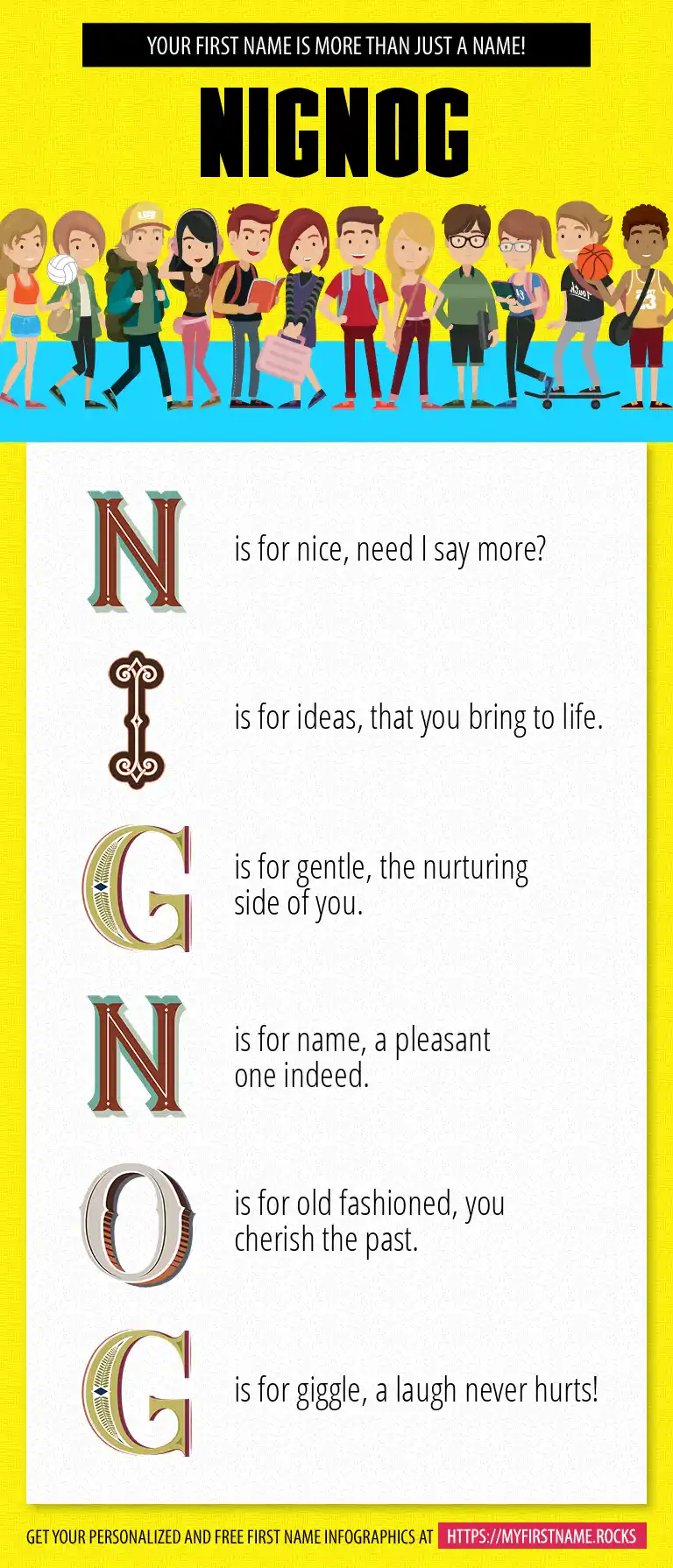 YOUR FIRST NAME IS MORE THAN JUST A NAME!

NIGNOG

N is for nice, need I say more?

I is for ideas, that you bring to life.

G is for gentle, the nurturing side of you.

N is for name, a pleasant one indeed.

O is for old fashioned, you cherish the past.

G is for giggle, a laugh never hurts!

GET YOUR PERSONALIZED AND FREE FIRST NAME INFOGRAPHICS AT HTTPS://MYFIRSTNAME.ROCKS