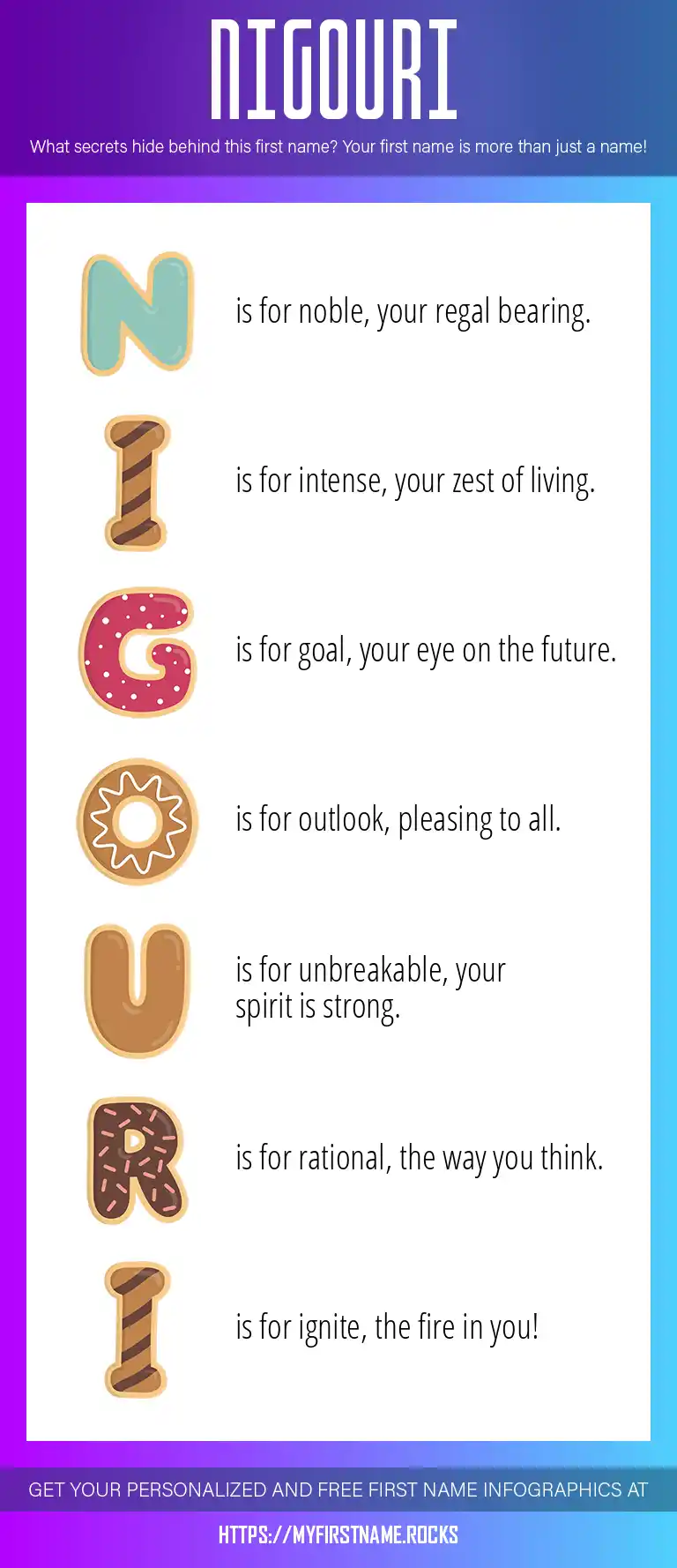 NIGOURI

What secrets hide behind this first name? Your first name is more than just a name!

N is for noble, your regal bearing.

I is for intense, your zest of living.

G is for goal, your eye on the future.

O is for outlook, pleasing to all.

U is for unbreakable, your spirit is strong.

R is for rational, the way you think.

I is for ignite, the fire in you!

GET YOUR PERSONALIZED AND FREE FIRST NAME INFOGRAPHICS AT

HTTPS://MYFIRSTNAME.ROCKS