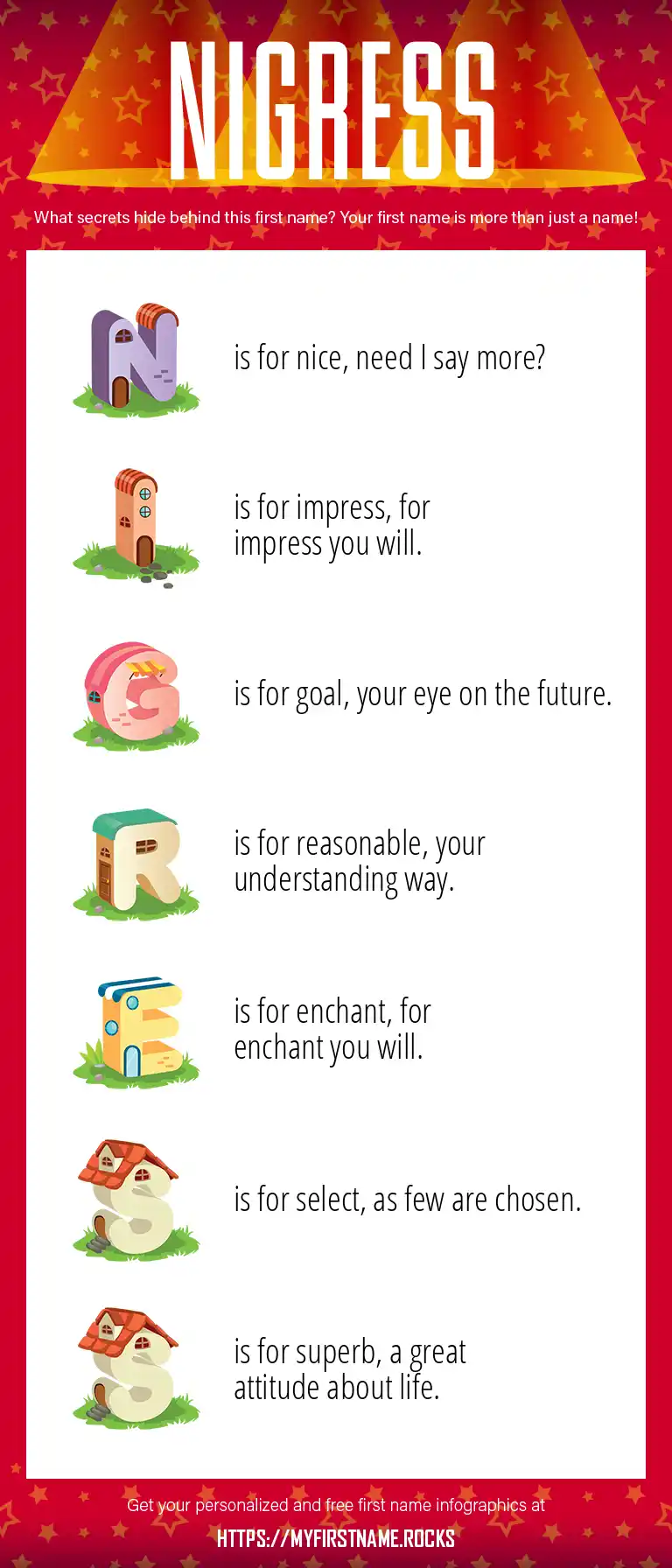 NIGRESS

What secrets hide behind this first name? Your first name is more than just a name!

N is for nice, need I say more?

I is for impress, for impress you will.

G is for goal, your eye on the future.

R is for reasonable, your understanding way.

E is for enchant, for enchant you will.

S is for select, as few are chosen.

S is for superb, a great attitude about life.

Get your personalized and free first name infographics at

HTTPS://MYFIRSTNAME.ROCKS