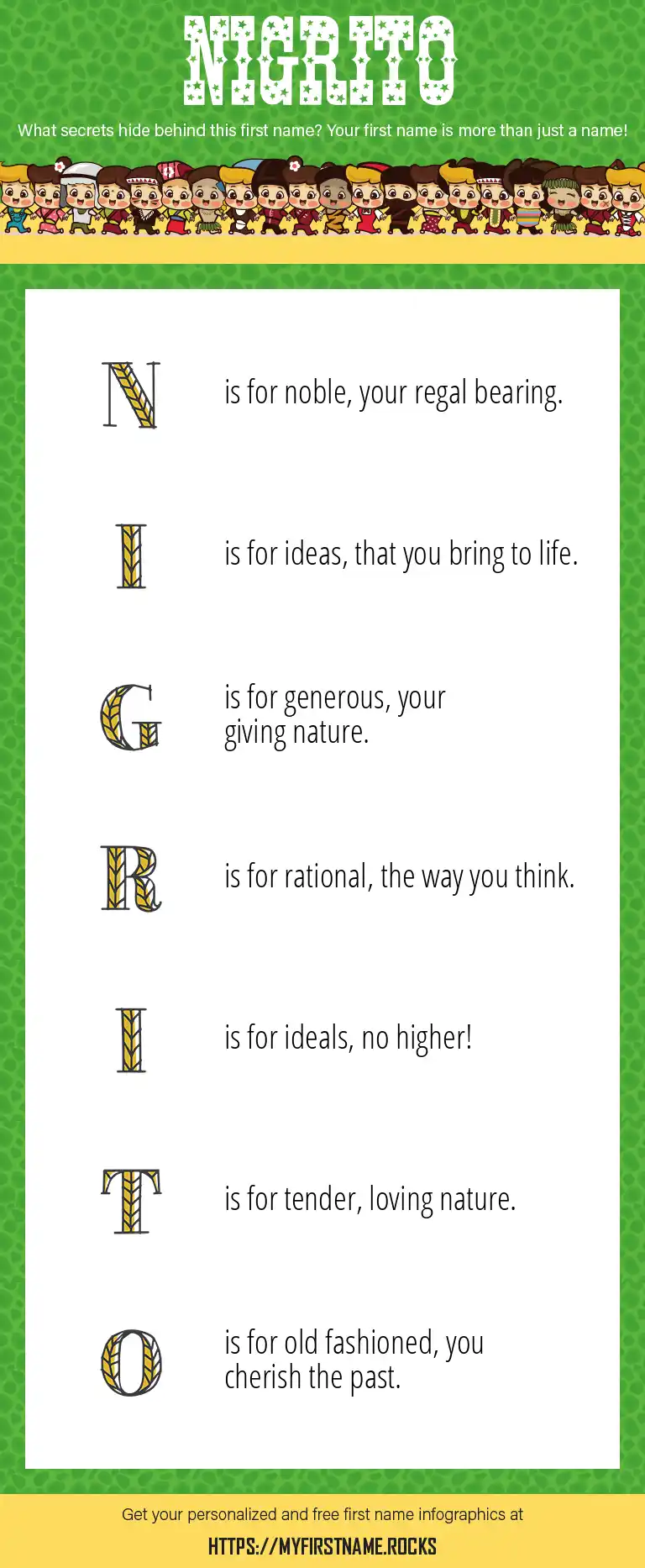 NIGRITO

What secrets hide behind this first name? Your first name is more than just a name!

N is for noble, your regal bearing.

I is for ideas, that you bring to life.

G is for generous, your giving nature.

R is for rational, the way you think.

I is for ideals, no higher!

T is for tender, loving nature.

O is for old fashioned, you cherish the past.

Get your personalized and free first name infographics at

HTTPS://MYFIRSTNAME.ROCKS