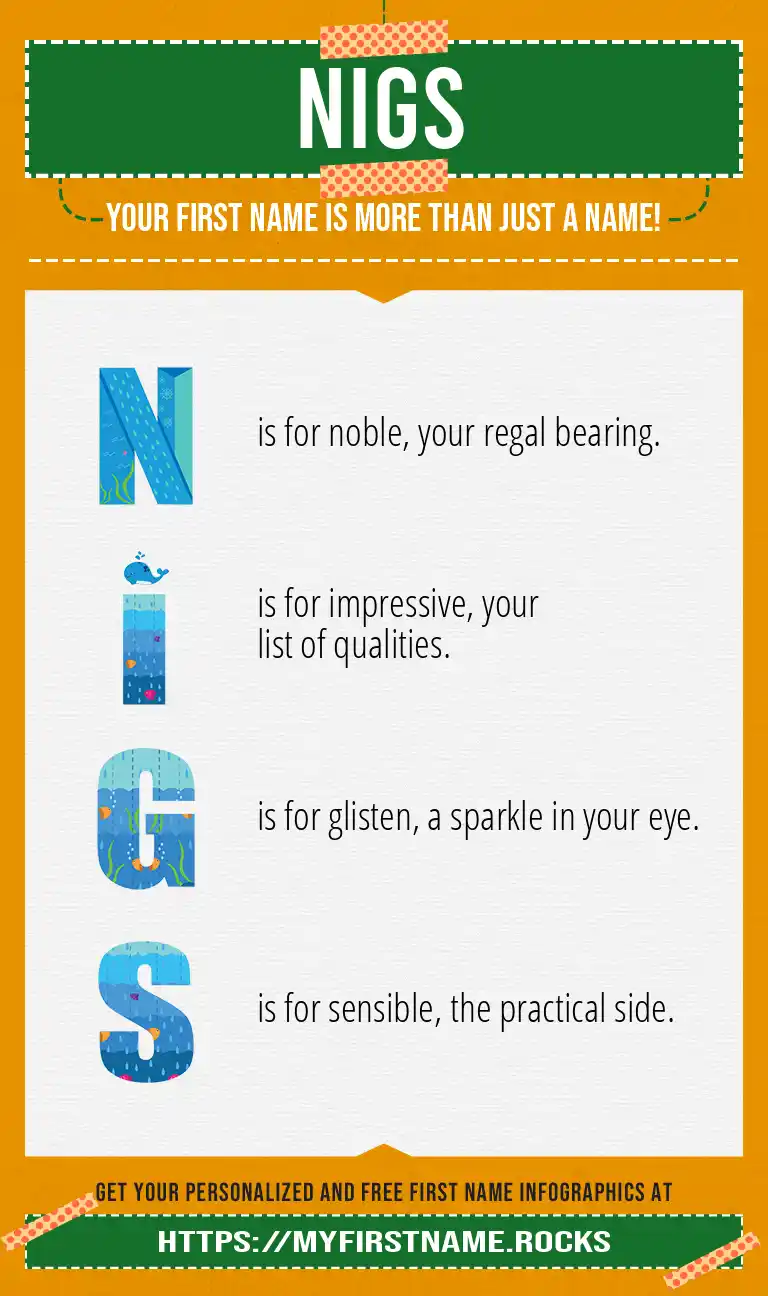 NIGS

YOUR FIRST NAME IS MORE THAN JUST A NAME!

N is for noble, your regal bearing.

I is for impressive, your list of qualities.

G is for glisten, a sparkle in your eye.

S is for sensible, the practical side.

GET YOUR PERSONALIZED AND FREE FIRST NAME INFOGRAPHICS AT

HTTPS://MYFIRSTNAME.ROCKS