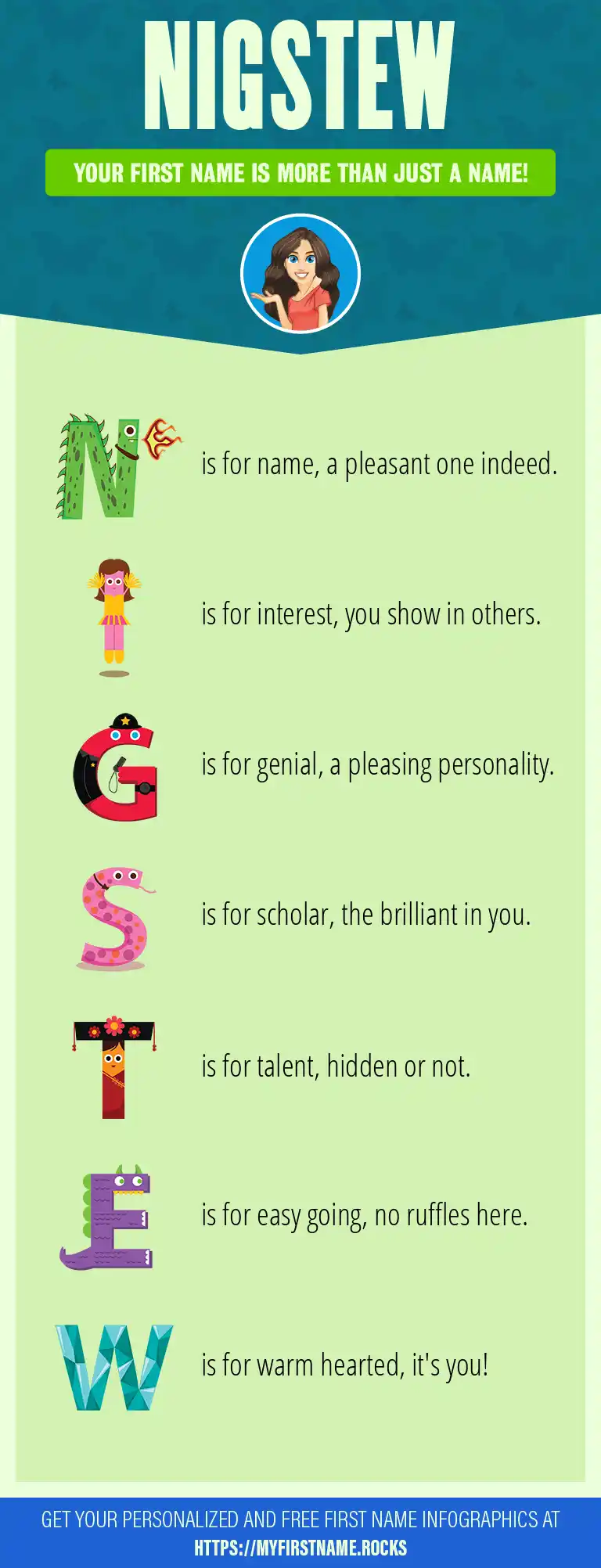 NIGSTEW

YOUR FIRST NAME IS MORE THAN JUST A NAME!

N is for name, a pleasant one indeed.

I is for interest, you show in others.

G is for genial, a pleasing personality.

S is for scholar, the brilliant in you.

T is for talent, hidden or not.

E is for easy going, no ruffles here.

W is for warm hearted, it's you!

GET YOUR PERSONALIZED AND FREE FIRST NAME INFOGRAPHICS AT HTTPS://MYFIRSTNAME.ROCKS