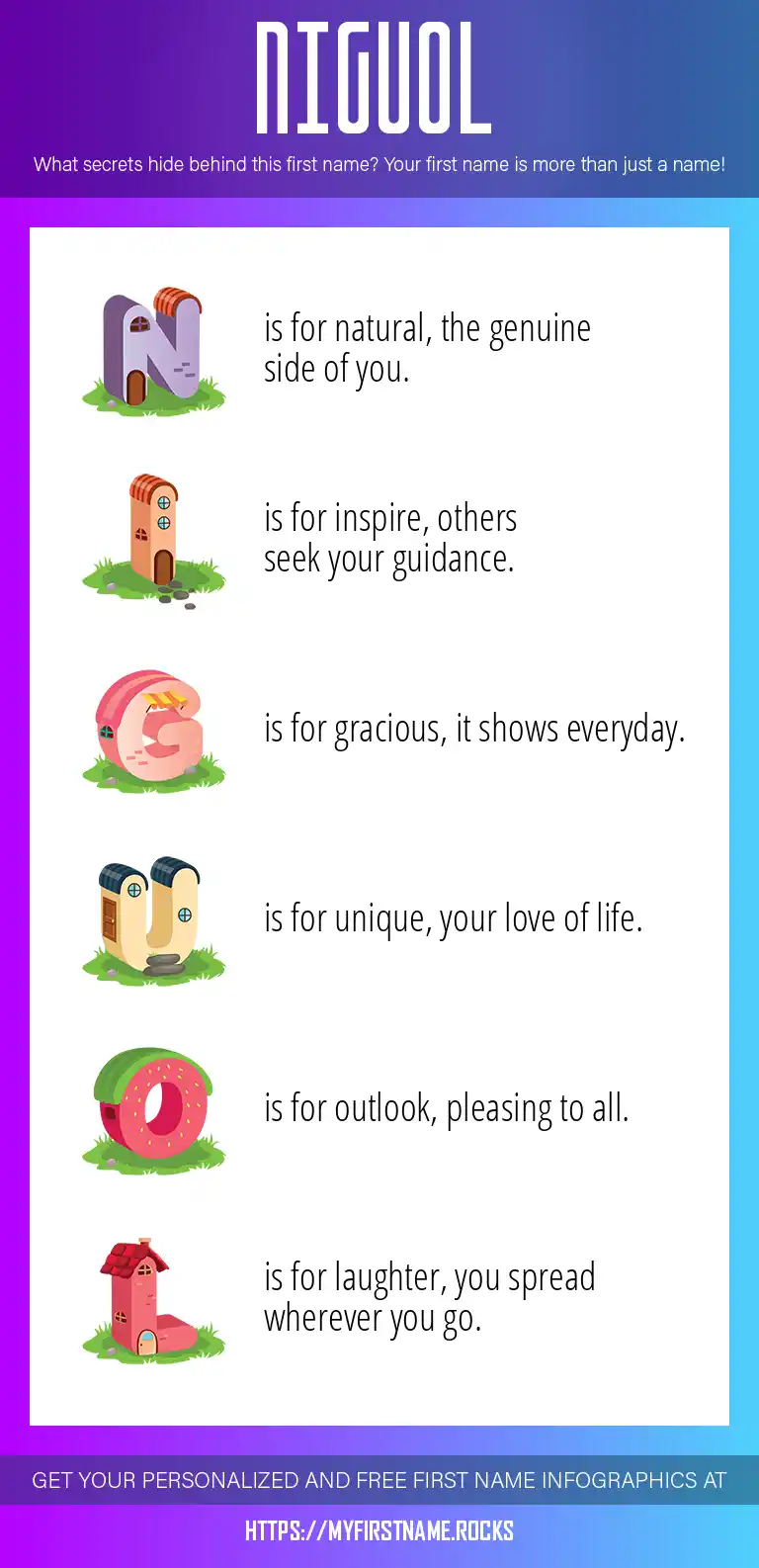 NIGUOL

What secrets hide behind this first name? Your first name is more than just a name!

N is for natural, the genuine side of you.

I is for inspire, others seek your guidance.

G is for gracious, it shows everyday.

U is for unique, your love of life.

O is for outlook, pleasing to all.

L is for laughter, you spread wherever you go.

GET YOUR PERSONALIZED AND FREE FIRST NAME INFOGRAPHICS AT

HTTPS://MYFIRSTNAME.ROCKS