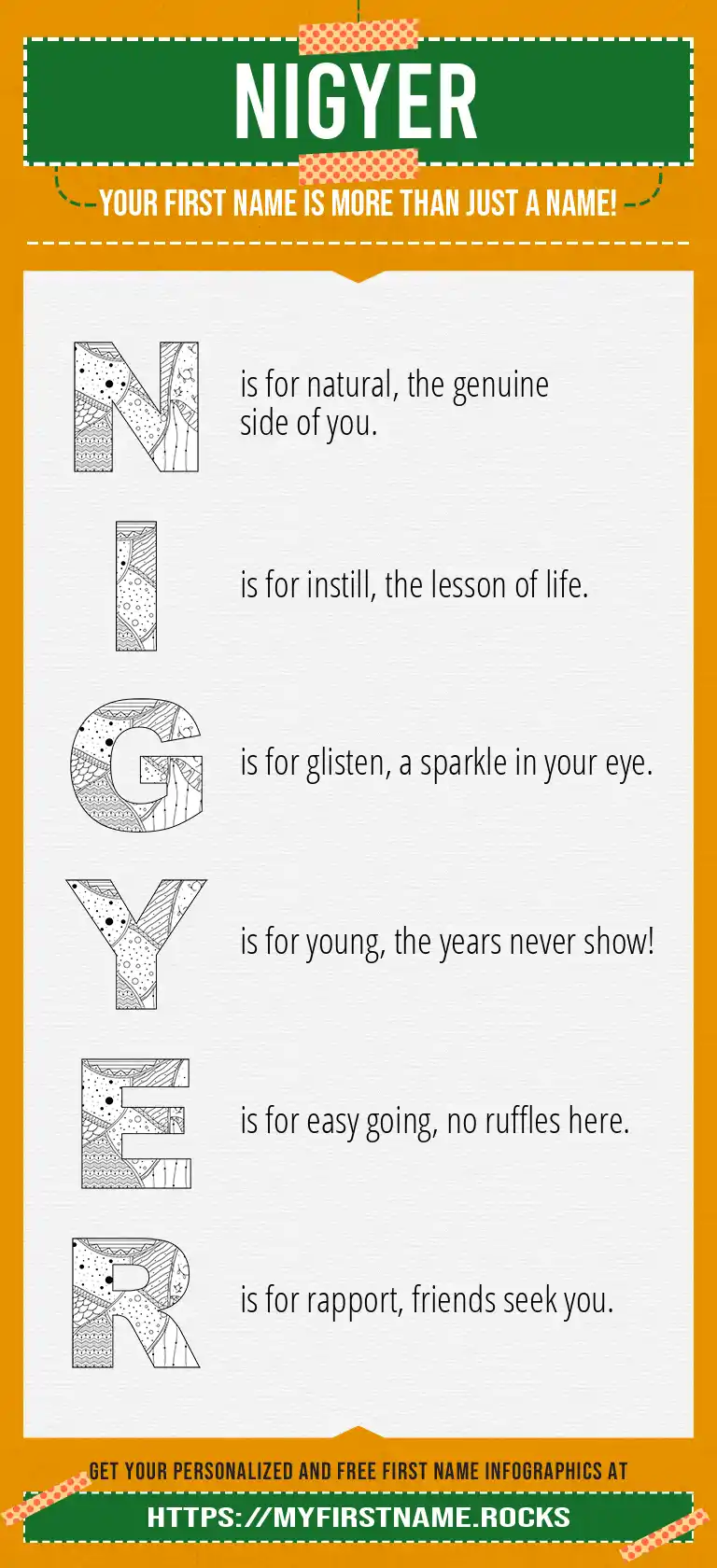 NIGYER

YOUR FIRST NAME IS MORE THAN JUST A NAME!

N is for natural, the genuine side of you.

I is for instill, the lesson of life.

G is for glisten, a sparkle in your eye.

Y is for young, the years never show!

E is for easy going, no ruffles here.

R is for rapport, friends seek you.

GET YOUR PERSONALIZED AND FREE FIRST NAME INFOGRAPHICS AT

HTTPS://MYFIRSTNAME.ROCKS