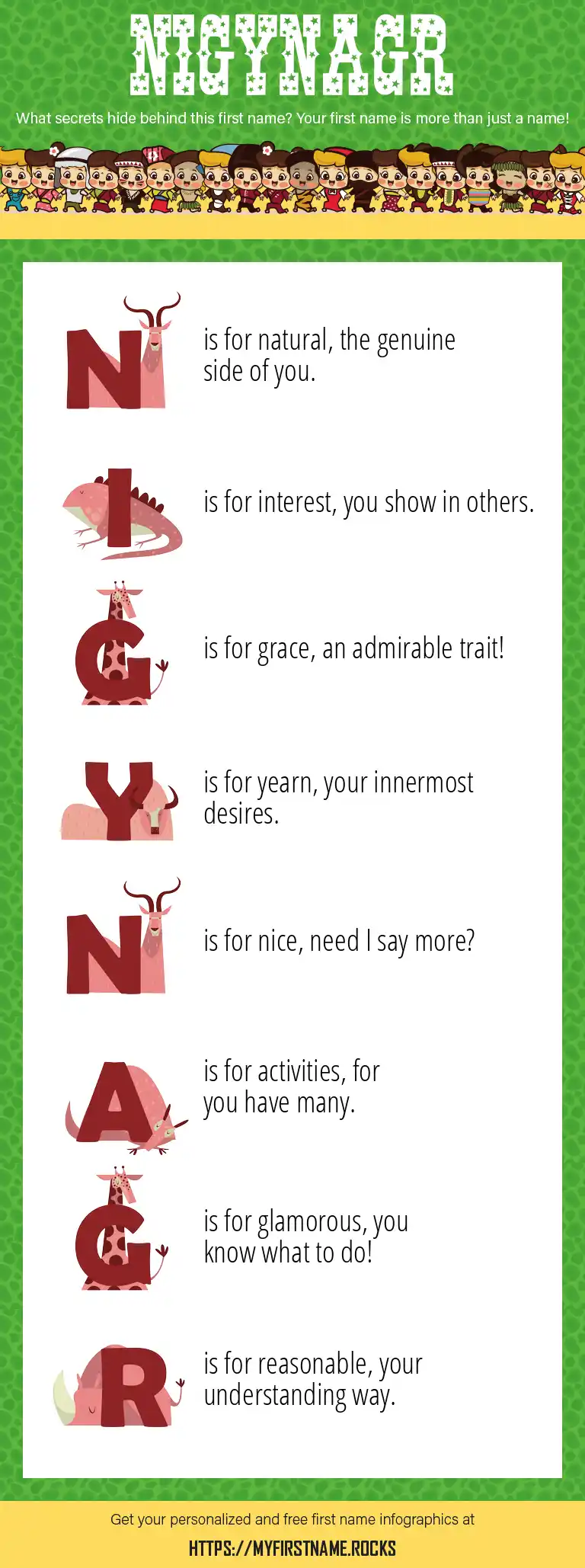 NIGYNAGR

What secrets hide behind this first name? Your first name is more than just a name!

N is for natural, the genuine side of you.

I is for interest, you show in others.

G is for grace, an admirable trait!

Y is for yearn, your innermost desires.

N is for nice, need I say more?

A is for activities, for you have many.

G is for glamorous, you know what to do!

R is for reasonable, your understanding way.

Get your personalized and free first name infographics at

HTTPS://MYFIRSTNAME.ROCKS