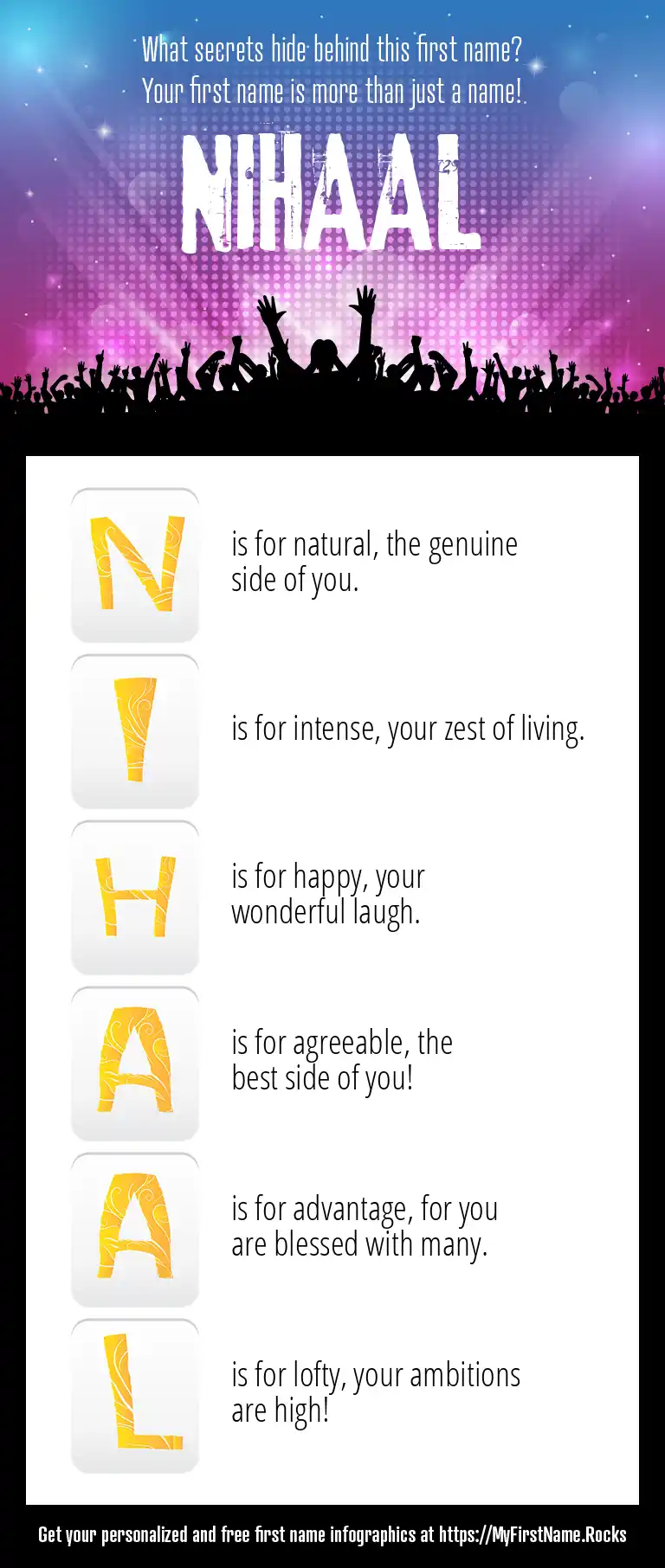 What secrets hide behind this first name?
Your first name is more than just a name!

NIHAAL

N is for natural, the genuine side of you.

I is for intense, your zest of living.

H is for happy, your wonderful laugh.

A is for agreeable, the best side of you!

A is for advantage, for you are blessed with many.

L is for lofty, your ambitions are high!

Get your personalized and free first name infographics at https://MyFirstName.Rocks