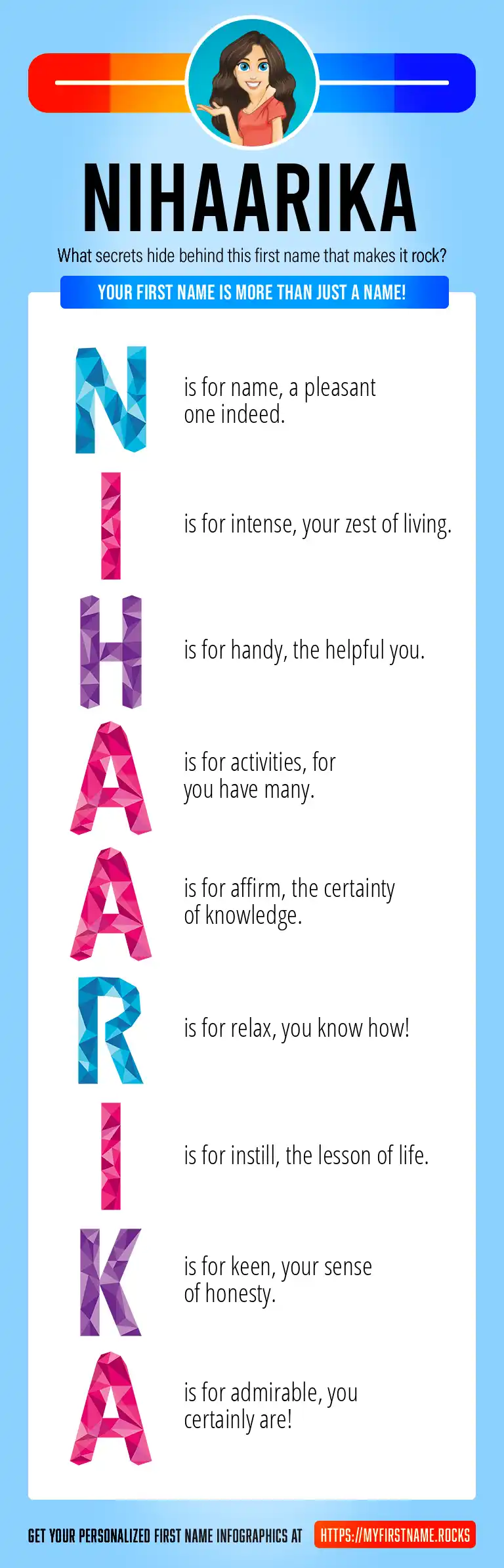 NIHAARIKA

What secrets hide behind this first name that makes it rock?

YOUR FIRST NAME IS MORE THAN JUST A NAME!

N is for name, a pleasant one indeed.

I is for intense, your zest of living.

H is for handy, the helpful you.

A is for activities, for you have many.

A is for affirm, the certainty of knowledge.

R is for relax, you know how!

I is for instill, the lesson of life.

K is for keen, your sense of honesty.

A is for admirable, you certainly are!

GET YOUR PERSONALIZED FIRST NAME INFOGRAPHICS AT HTTPS://MYFIRSTNAME.ROCKS