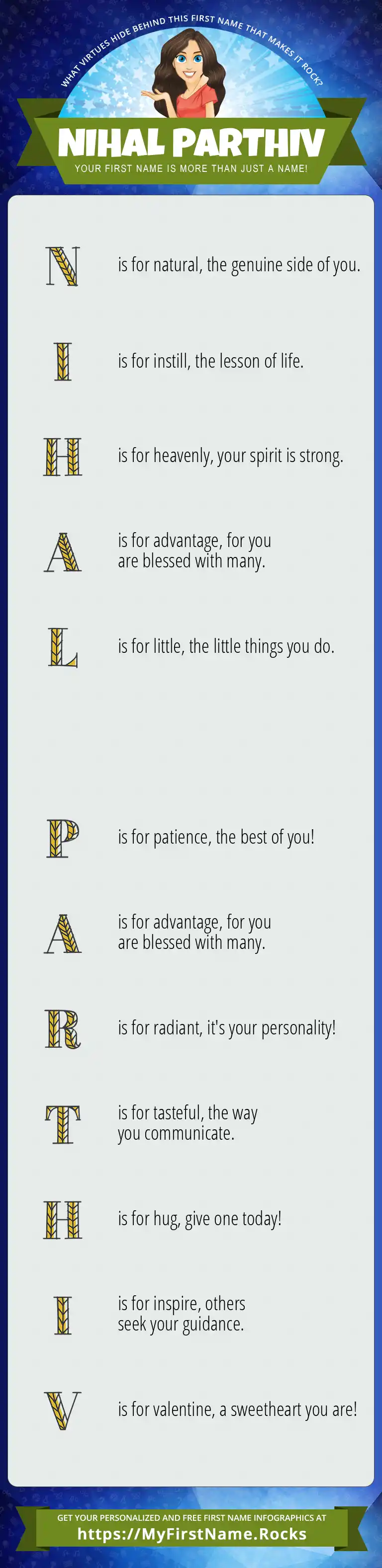 WHAT VIRTUES HIDE BEHIND THIS FIRST NAME THAT MAKES IT ROCK?

NIHAL PARTHIV

YOUR FIRST NAME IS MORE THAN JUST A NAME!

N is for natural, the genuine side of you.

I is for instill, the lesson of life.

H is for heavenly, your spirit is strong.

A is for advantage, for you are blessed with many.

L is for little, the little things you do.

P is for patience, the best of you!

A is for advantage, for you are blessed with many.

R is for radiant, it's your personality!

T is for tasteful, the way you communicate.

H is for hug, give one today!

I is for inspire, others seek your guidance.

V is for valentine, a sweetheart you are!

GET YOUR PERSONALIZED AND FREE FIRST NAME INFOGRAPHICS AT
https://MyFirstName.Rocks