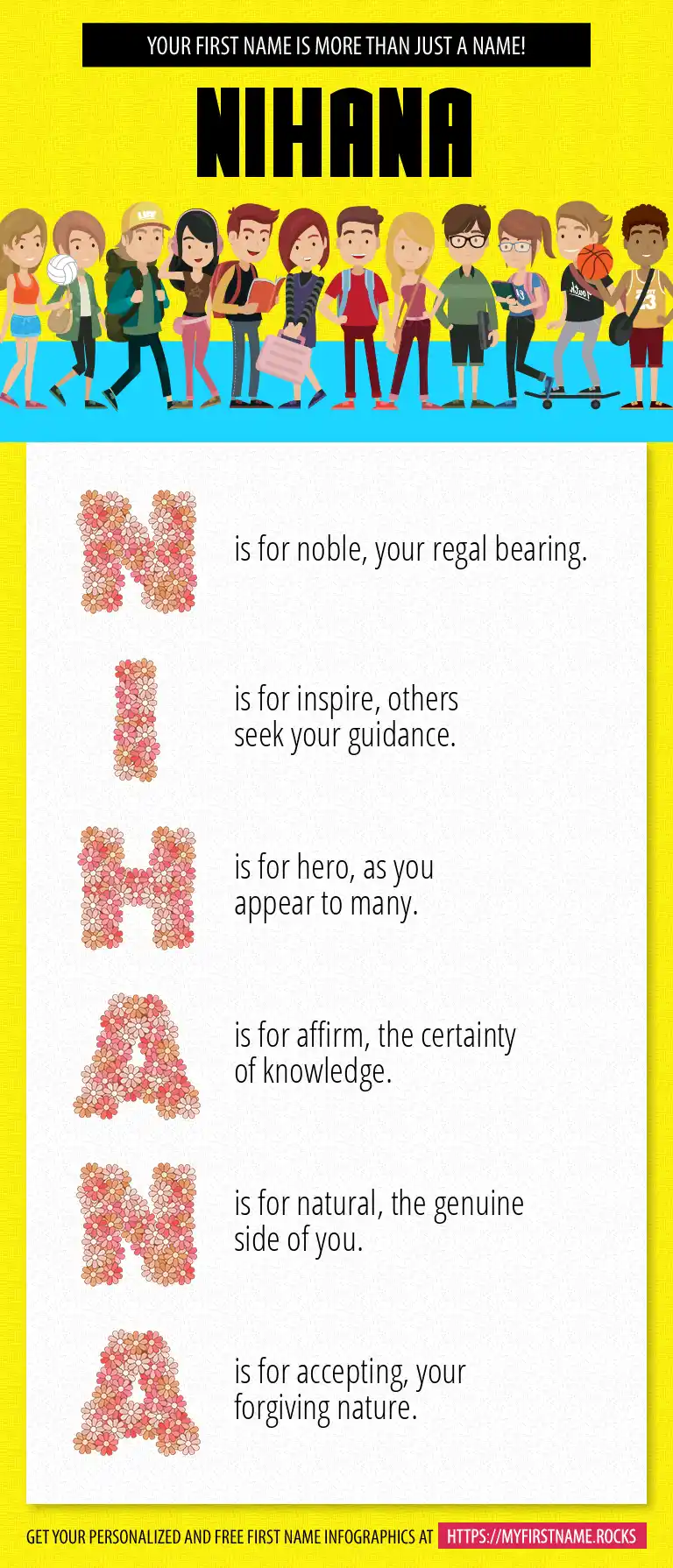 YOUR FIRST NAME IS MORE THAN JUST A NAME!

NIHANA

N is for noble, your regal bearing.

I is for inspire, others seek your guidance.

H is for hero, as you appear to many.

A is for affirm, the certainty of knowledge.

N is for natural, the genuine side of you.

A is for accepting, your forgiving nature.

GET YOUR PERSONALIZED AND FREE FIRST NAME INFOGRAPHICS AT HTTPS://MYFIRSTNAME.ROCKS