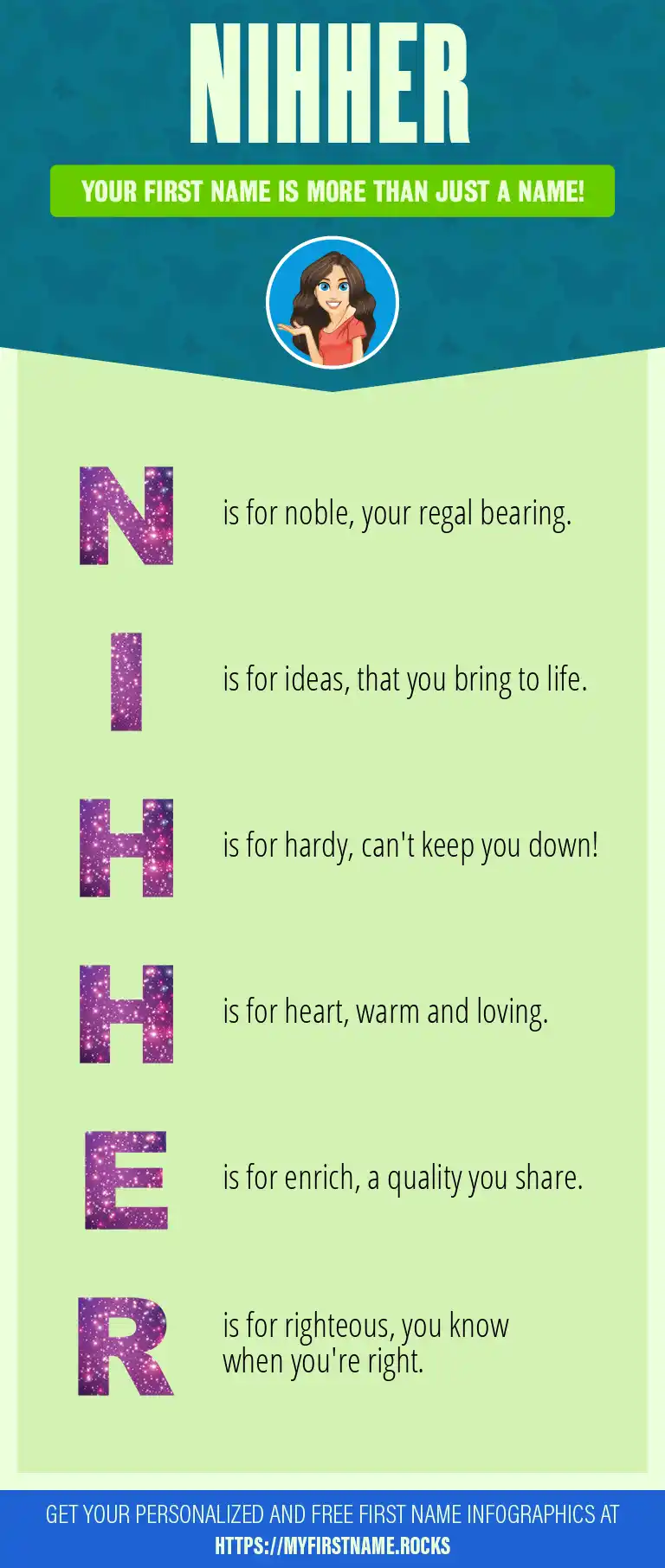 NIHHER

YOUR FIRST NAME IS MORE THAN JUST A NAME!

N is for noble, your regal bearing.

I is for ideas, that you bring to life.

H is for hardy, can't keep you down!

H is for heart, warm and loving.

E is for enrich, a quality you share.

R is for righteous, you know when you're right.

GET YOUR PERSONALIZED AND FREE FIRST NAME INFOGRAPHICS AT HTTPS://MYFIRSTNAME.ROCKS