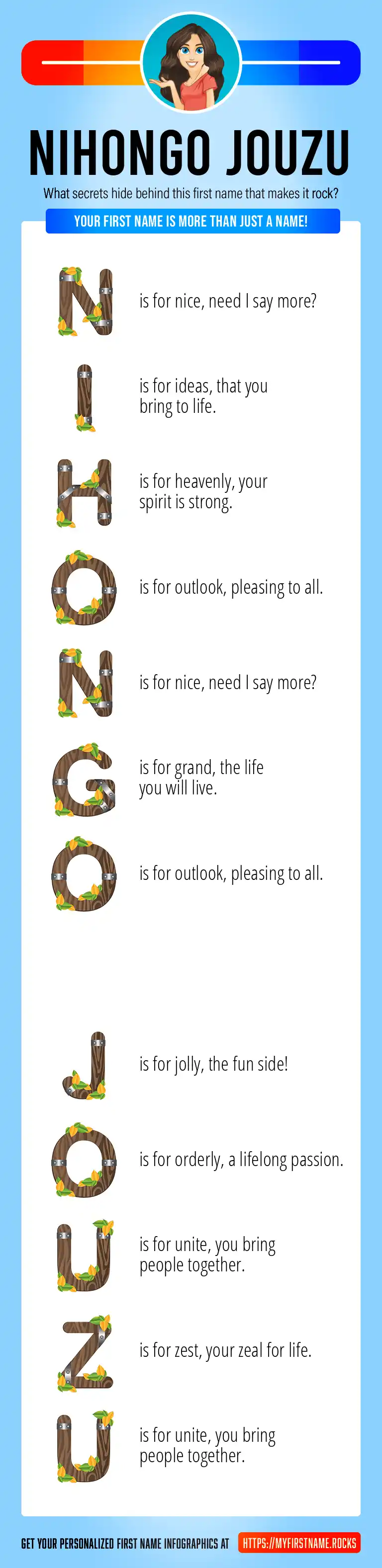 NIHONGO JOUZU

What secrets hide behind this first name that makes it rock?

YOUR FIRST NAME IS MORE THAN JUST A NAME!

N is for nice, need I say more?

I is for ideas, that you bring to life.

H is for heavenly, your spirit is strong.

O is for outlook, pleasing to all.

N is for nice, need I say more?

G is for grand, the life you will live.

O is for outlook, pleasing to all.

J is for jolly, the fun side!

O is for orderly, a lifelong passion.

U is for unite, you bring people together.

Z is for zest, your zeal for life.

U is for unite, you bring people together.

GET YOUR PERSONALIZED FIRST NAME INFOGRAPHICS AT HTTPS://MYFIRSTNAME.ROCKS