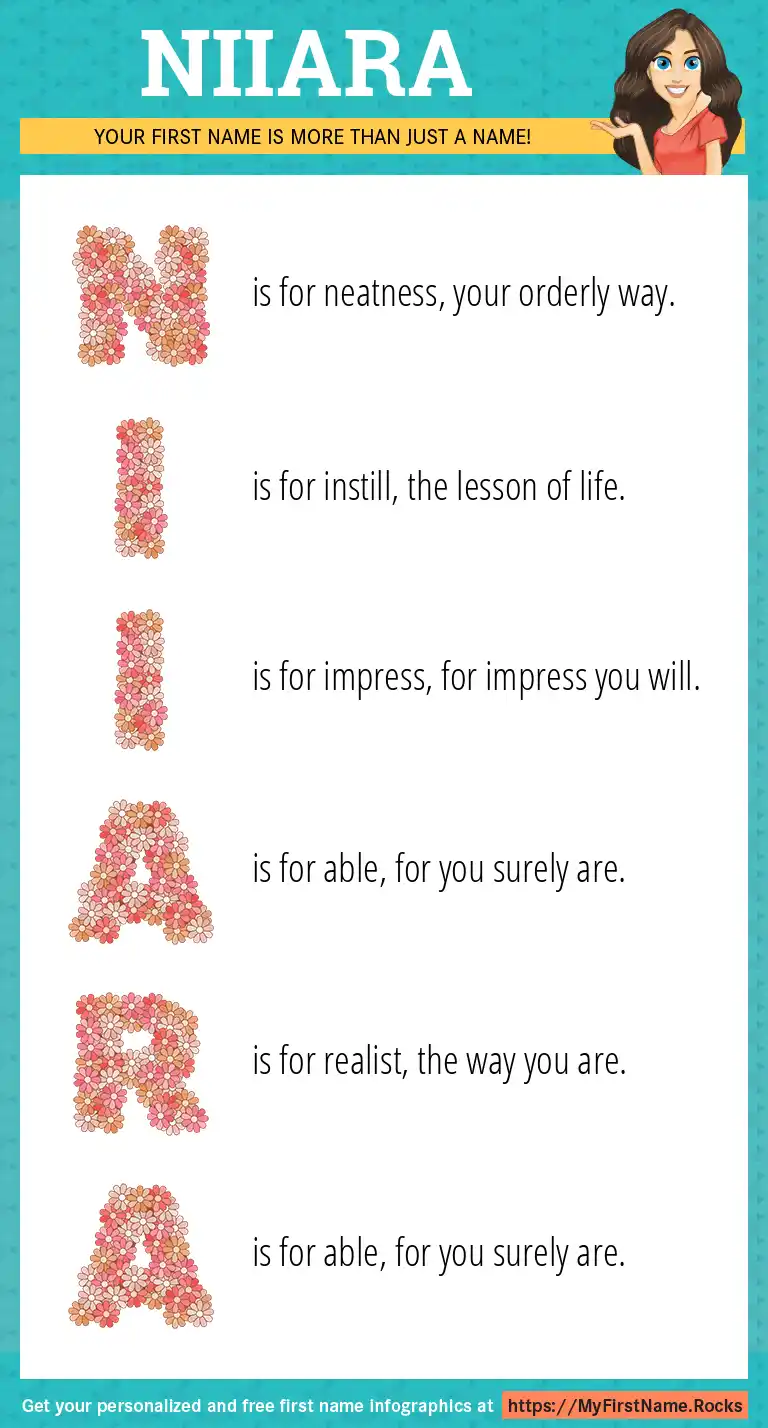 NIIARA

YOUR FIRST NAME IS MORE THAN JUST A NAME!

N is for neatness, your orderly way.

I is for instill, the lesson of life.

I is for impress, for impress you will.

A is for able, for you surely are.

R is for realist, the way you are.

A is for able, for you surely are.

Get your personalized and free first name infographics at https://MyFirstName.Rocks