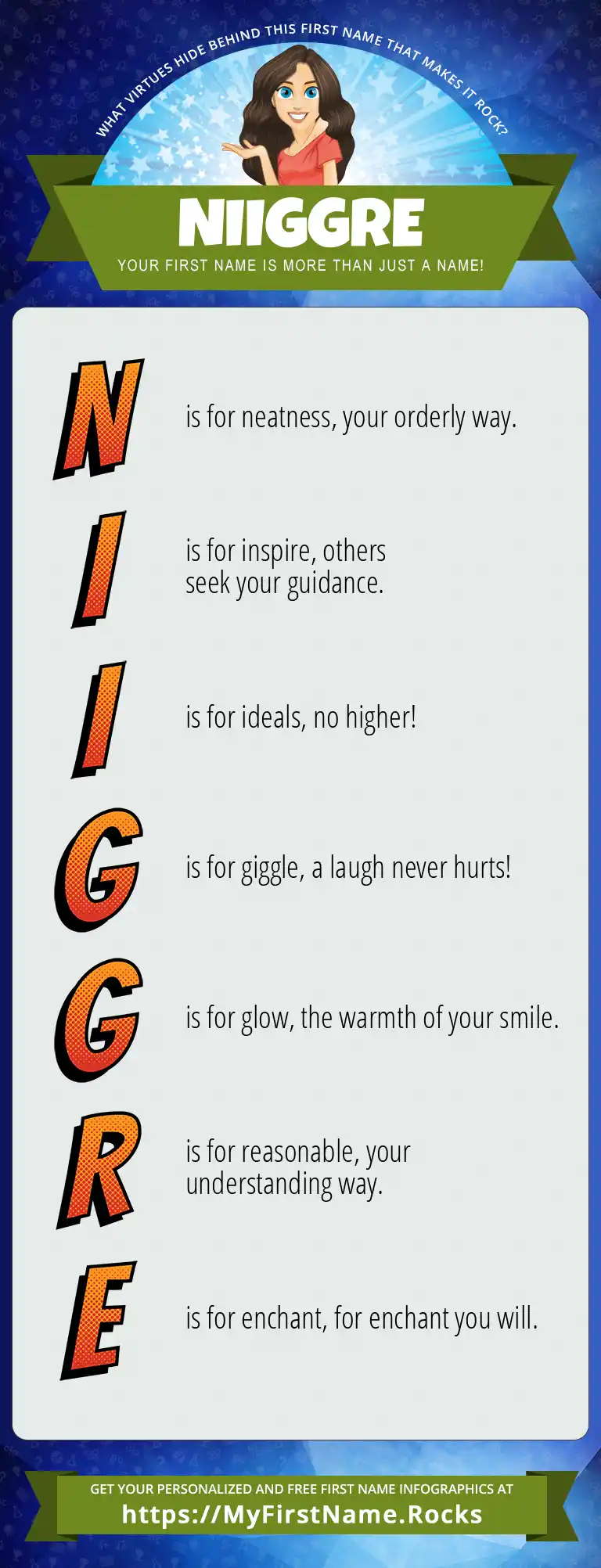 WHAT VIRTUES HIDE BEHIND THIS FIRST NAME THAT MAKES IT ROCK?

NIIGGRE

YOUR FIRST NAME IS MORE THAN JUST A NAME!

N is for neatness, your orderly way.

I is for inspire, others seek your guidance.

I is for ideals, no higher!

G is for giggle, a laugh never hurts!

G is for glow, the warmth of your smile.

R is for reasonable, your understanding way.

E is for enchant, for enchant you will.

GET YOUR PERSONALIZED AND FREE FIRST NAME INFOGRAPHICS AT
https://MyFirstName.Rocks