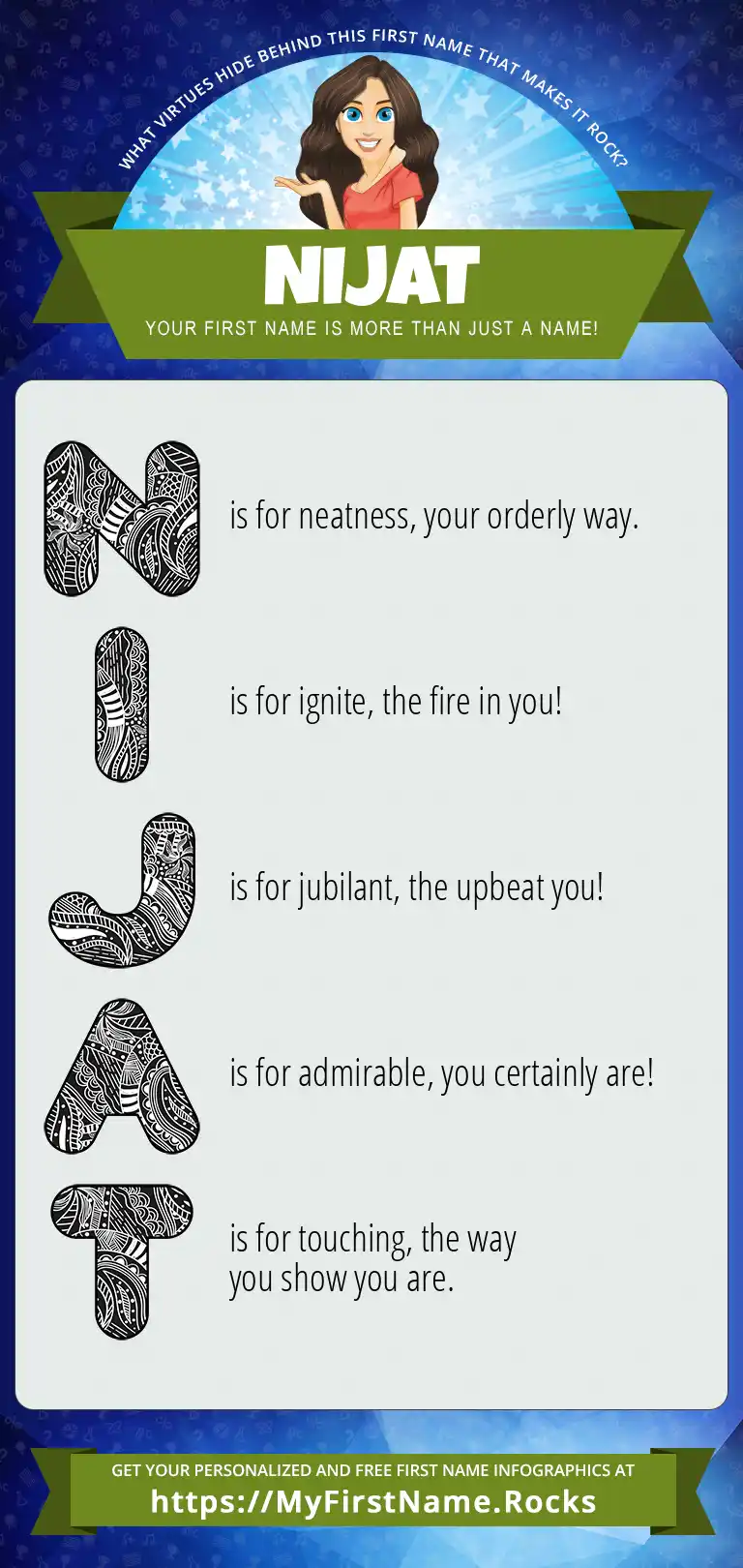 WHAT VIRTUES HIDE BEHIND THIS FIRST NAME THAT MAKES IT ROCK?

NIJAT

YOUR FIRST NAME IS MORE THAN JUST A NAME!

N is for neatness, your orderly way.

I is for ignite, the fire in you!

J is for jubilant, the upbeat you!

A is for admirable, you certainly are!

T is for touching, the way you show you are.

GET YOUR PERSONALIZED AND FREE FIRST NAME INFOGRAPHICS AT
https://MyFirstName.Rocks