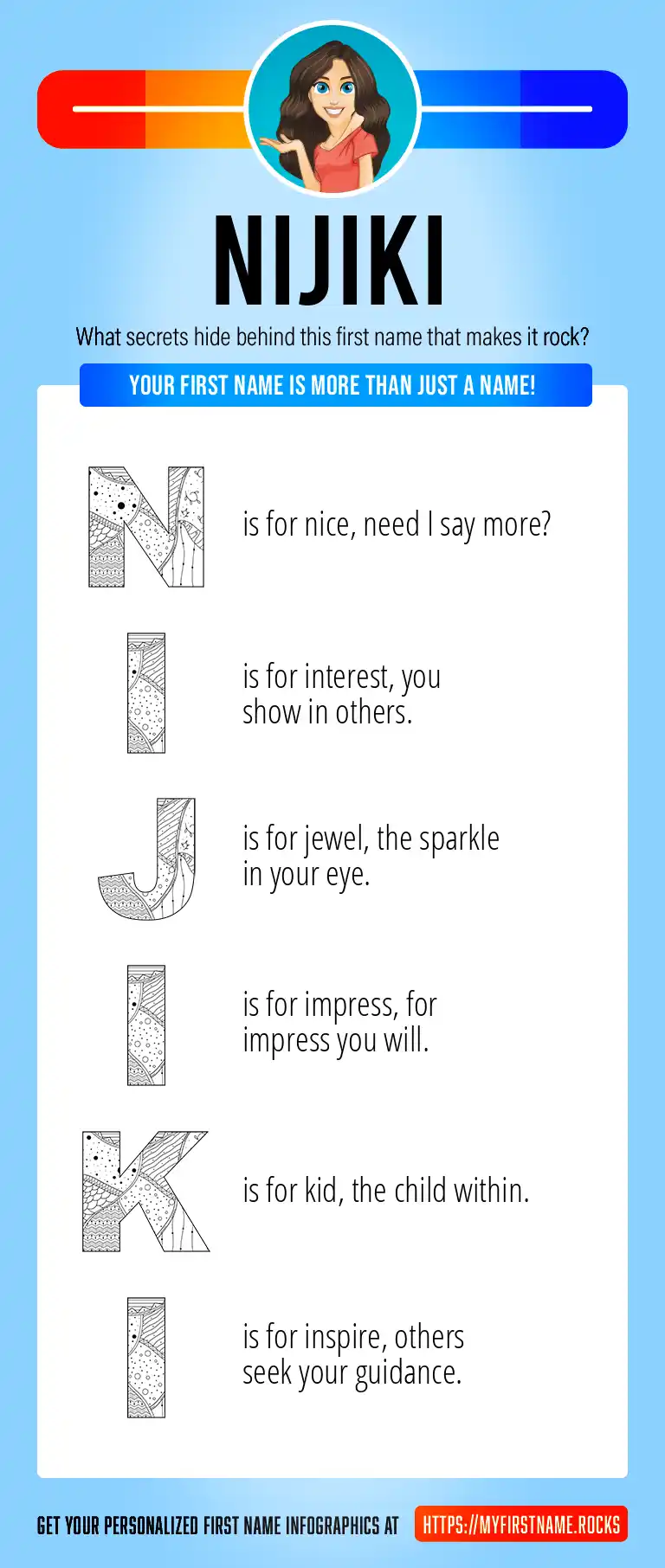 NIJIKI

What secrets hide behind this first name that makes it rock?

YOUR FIRST NAME IS MORE THAN JUST A NAME!

N is for nice, need I say more?

I is for interest, you show in others.

J is for jewel, the sparkle in your eye.

I is for impress, for impress you will.

K is for kid, the child within.

I is for inspire, others seek your guidance.

GET YOUR PERSONALIZED FIRST NAME INFOGRAPHICS AT HTTPS://MYFIRSTNAME.ROCKS