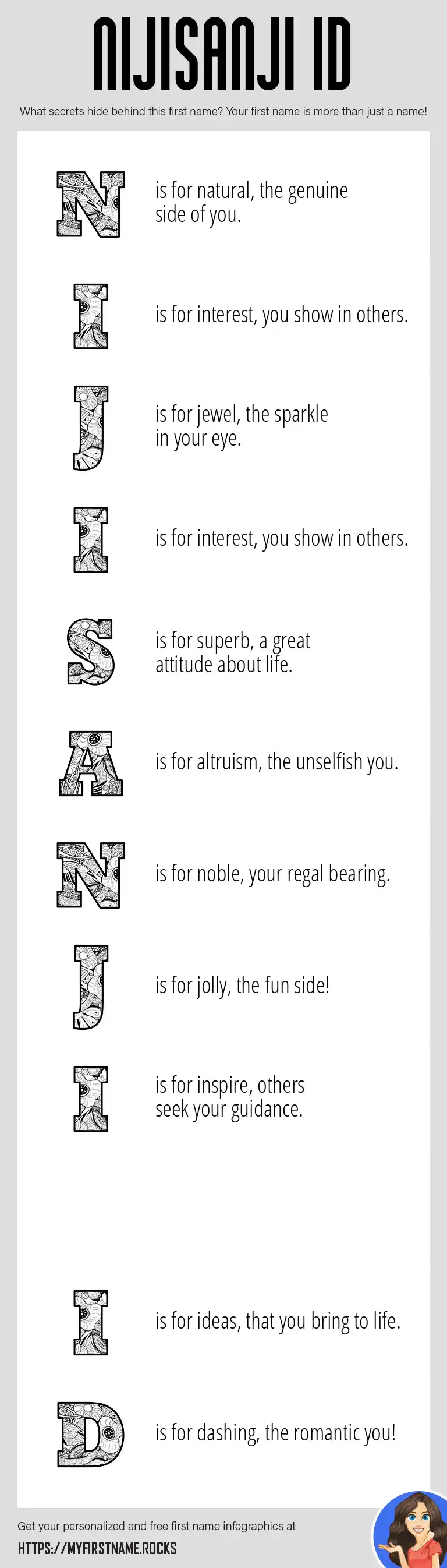 NIJISANJI ID

What secrets hide behind this first name? Your first name is more than just a name!

N is for natural, the genuine side of you.

I is for interest, you show in others.

J is for jewel, the sparkle in your eye.

I is for interest, you show in others.

S is for superb, a great attitude about life.

A is for altruism, the unselfish you.

N is for noble, your regal bearing.

J is for jolly, the fun side!

I is for inspire, others seek your guidance.

I is for ideas, that you bring to life.

D is for dashing, the romantic you!

Get your personalized and free first name infographics at

HTTPS://MYFIRSTNAME.ROCKS