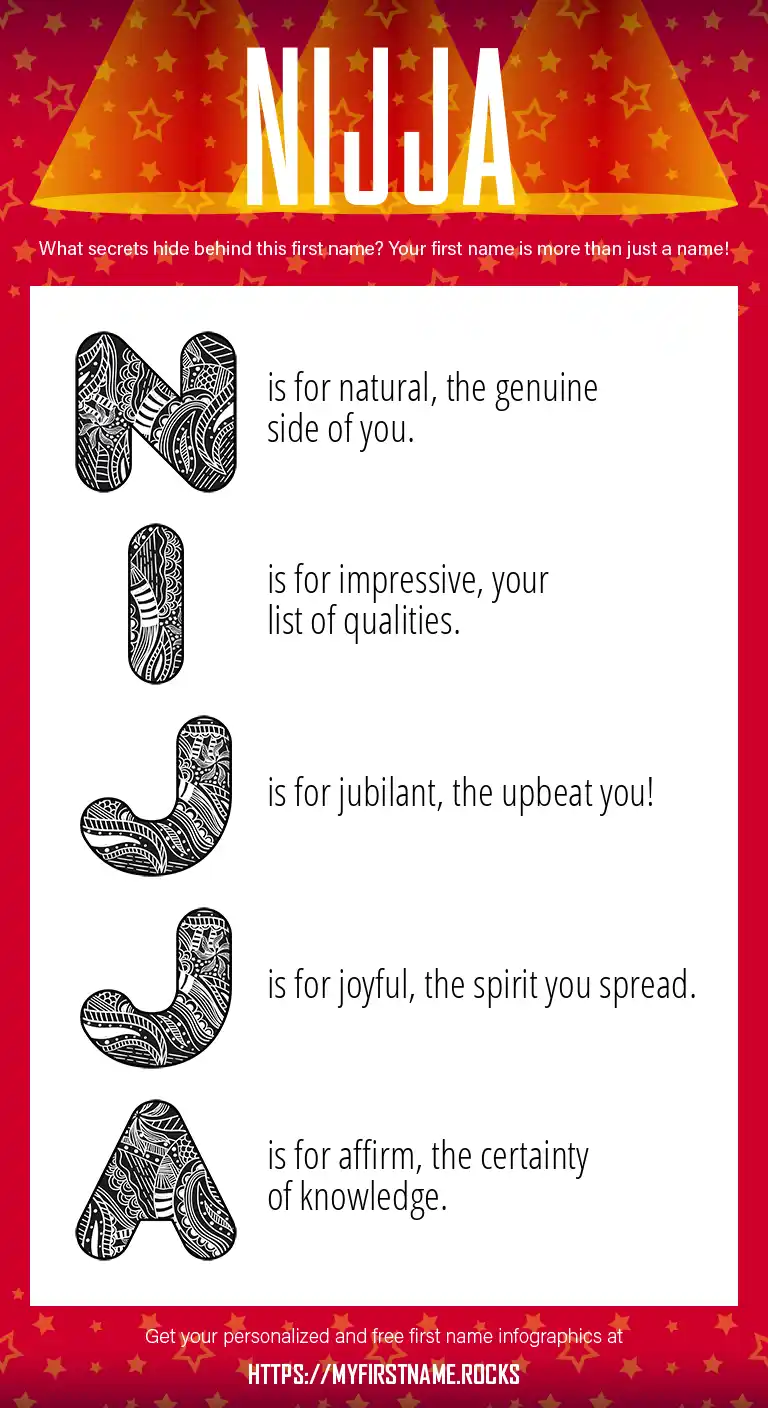 NIJJA

What secrets hide behind this first name? Your first name is more than just a name!

N is for natural, the genuine side of you.

I is for impressive, your list of qualities.

J is for jubilant, the upbeat you!

J is for joyful, the spirit you spread.

A is for affirm, the certainty of knowledge.

Get your personalized and free first name infographics at

HTTPS://MYFIRSTNAME.ROCKS