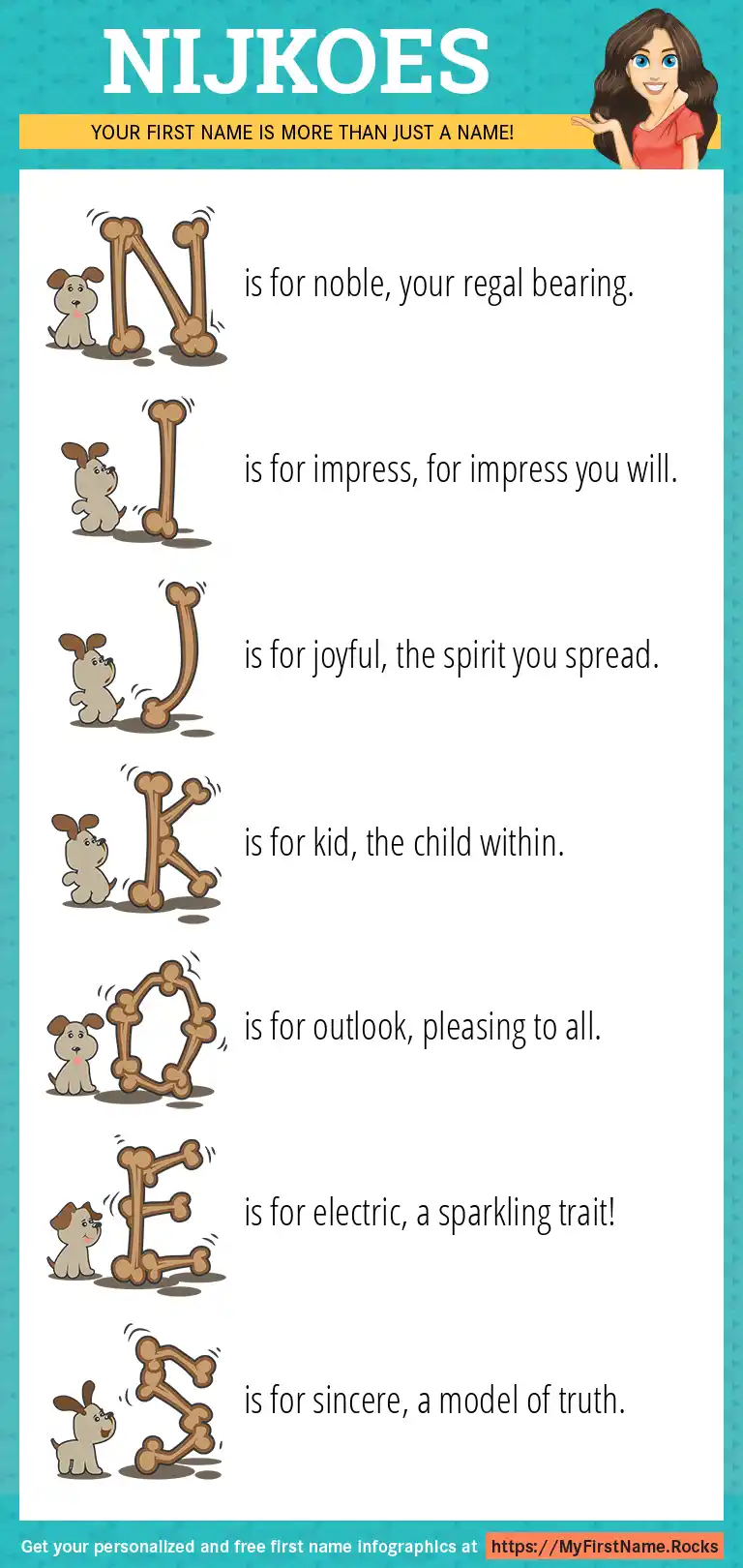 NIJKOES

YOUR FIRST NAME IS MORE THAN JUST A NAME!

N is for noble, your regal bearing.

I is for impress, for impress you will.

J is for joyful, the spirit you spread.

K is for kid, the child within.

O is for outlook, pleasing to all.

E is for electric, a sparkling trait!

S is for sincere, a model of truth.

Get your personalized and free first name infographics at https://MyFirstName.Rocks