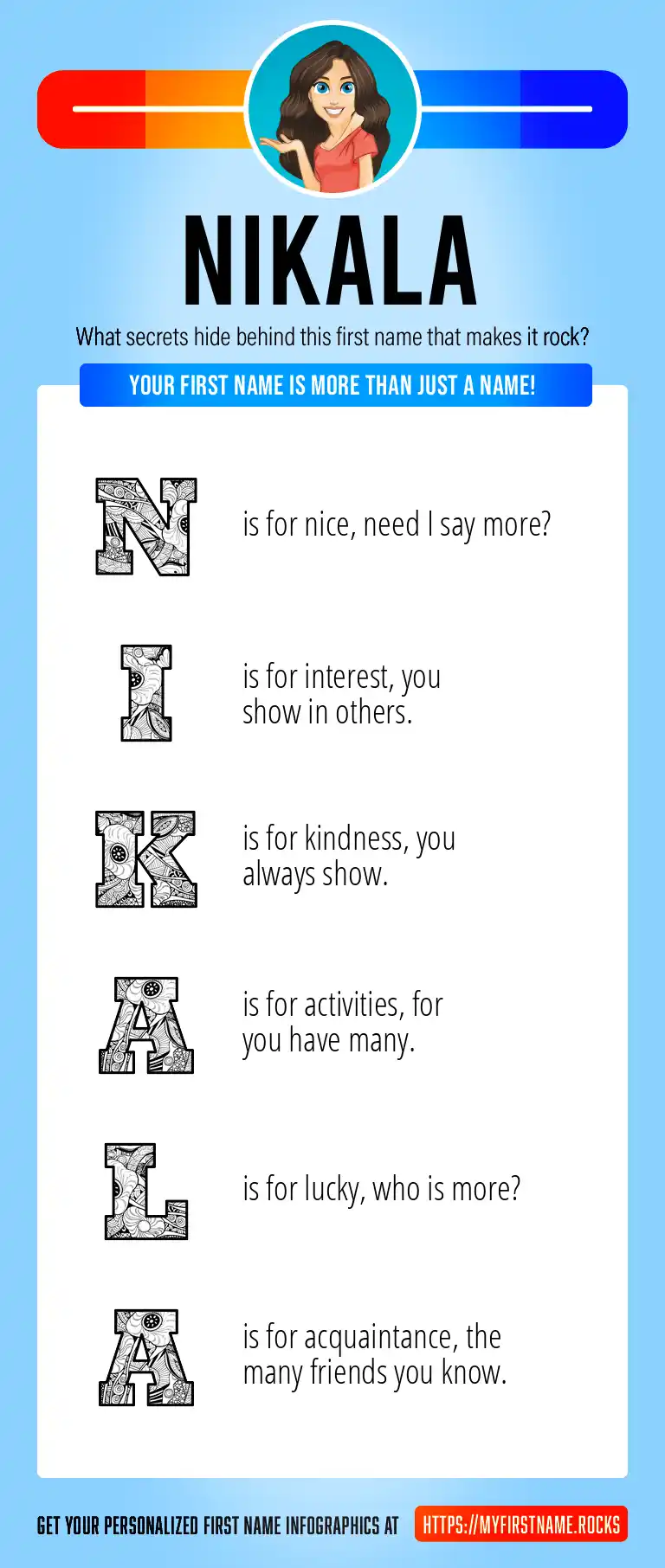 NIKALA

What secrets hide behind this first name that makes it rock?

YOUR FIRST NAME IS MORE THAN JUST A NAME!

N is for nice, need I say more?

I is for interest, you show in others.

K is for kindness, you always show.

A is for activities, for you have many.

L is for lucky, who is more?

A is for acquaintance, the many friends you know.

GET YOUR PERSONALIZED FIRST NAME INFOGRAPHICS AT HTTPS://MYFIRSTNAME.ROCKS