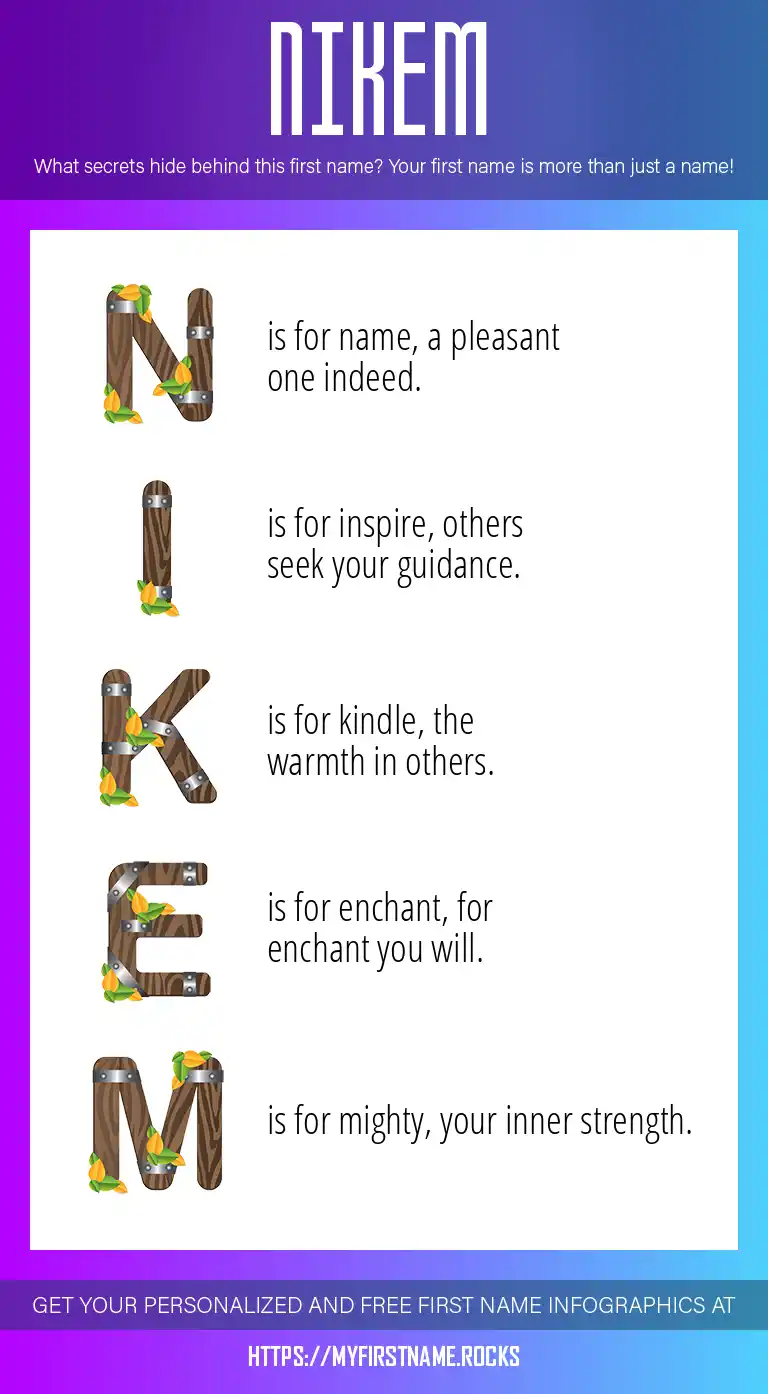 NIKEM

What secrets hide behind this first name? Your first name is more than just a name!

N is for name, a pleasant one indeed.

I is for inspire, others seek your guidance.

K is for kindle, the warmth in others.

E is for enchant, for enchant you will.

M is for mighty, your inner strength.

GET YOUR PERSONALIZED AND FREE FIRST NAME INFOGRAPHICS AT

HTTPS://MYFIRSTNAME.ROCKS