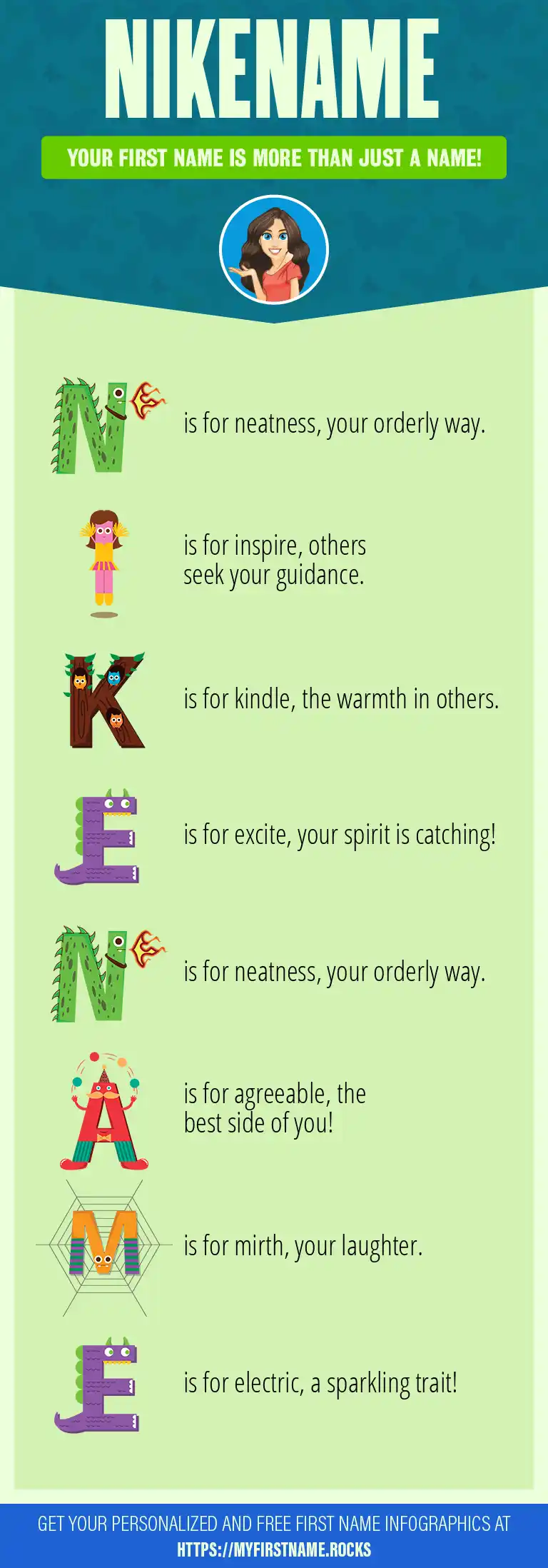 NIKENAME

YOUR FIRST NAME IS MORE THAN JUST A NAME!

N is for neatness, your orderly way.

I is for inspire, others seek your guidance.

K is for kindle, the warmth in others.

E is for excite, your spirit is catching!

N is for neatness, your orderly way.

A is for agreeable, the best side of you!

M is for mirth, your laughter.

E is for electric, a sparkling trait!

GET YOUR PERSONALIZED AND FREE FIRST NAME INFOGRAPHICS AT HTTPS://MYFIRSTNAME.ROCKS