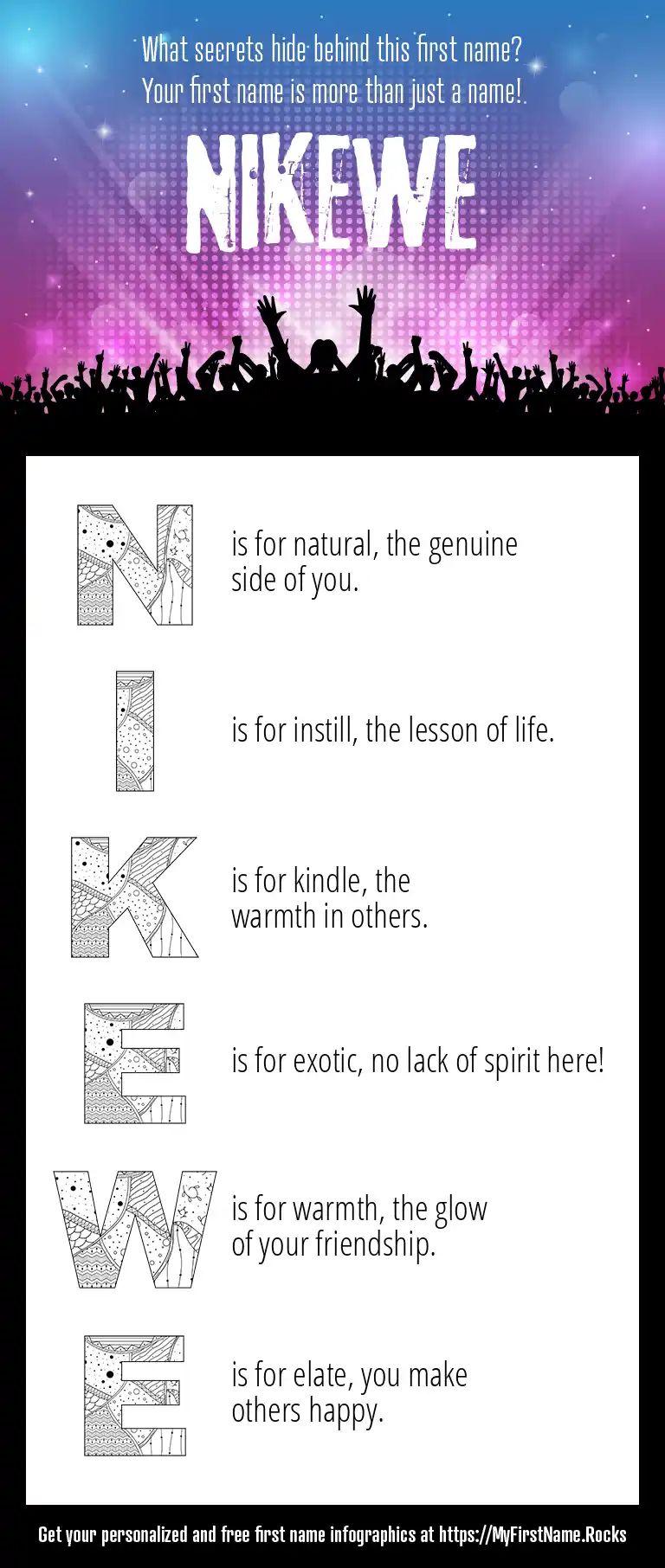 What secrets hide behind this first name?
Your first name is more than just a name!

NIKEWE

N is for natural, the genuine side of you.

I is for instill, the lesson of life.

K is for kindle, the warmth in others.

E is for exotic, no lack of spirit here!

W is for warmth, the glow of your friendship.

E is for elate, you make others happy.

Get your personalized and free first name infographics at https://MyFirstName.Rocks