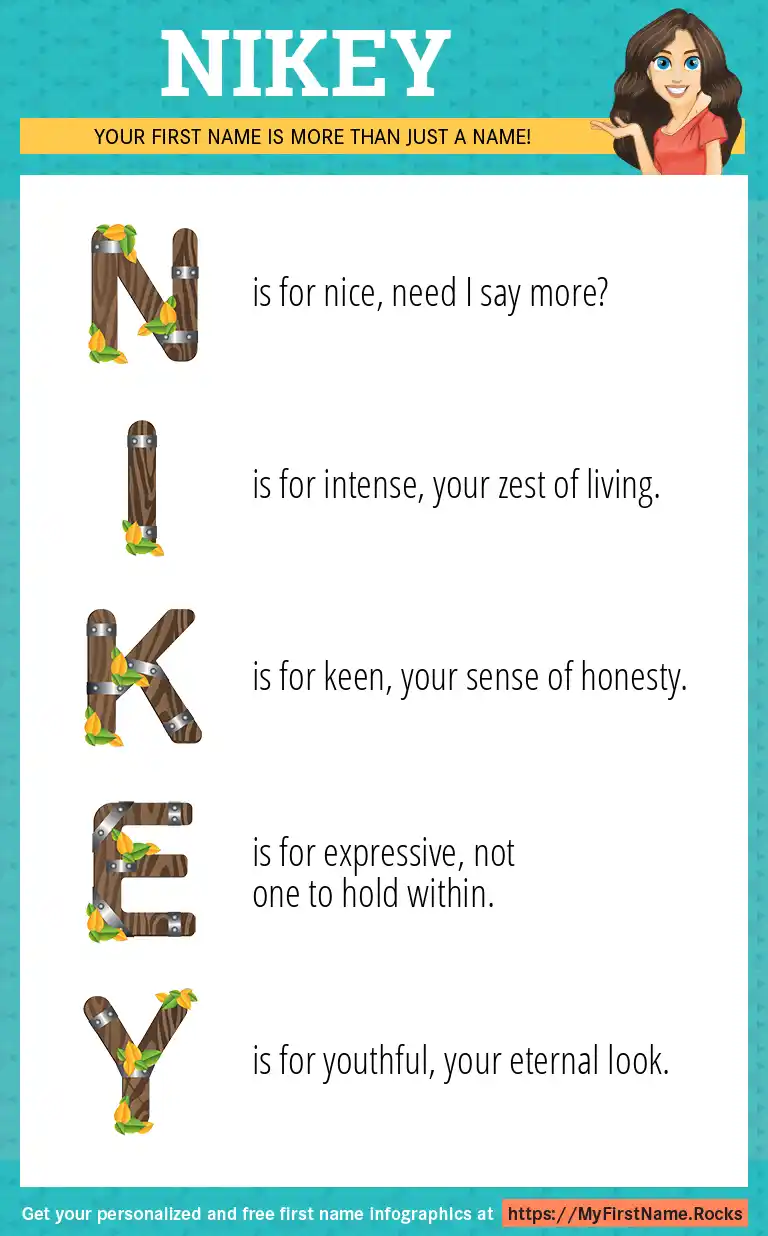 NIKEY

YOUR FIRST NAME IS MORE THAN JUST A NAME!

N is for nice, need I say more?

I is for intense, your zest of living.

K is for keen, your sense of honesty.

E is for expressive, not one to hold within.

Y is for youthful, your eternal look.

Get your personalized and free first name infographics at https://MyFirstName.Rocks