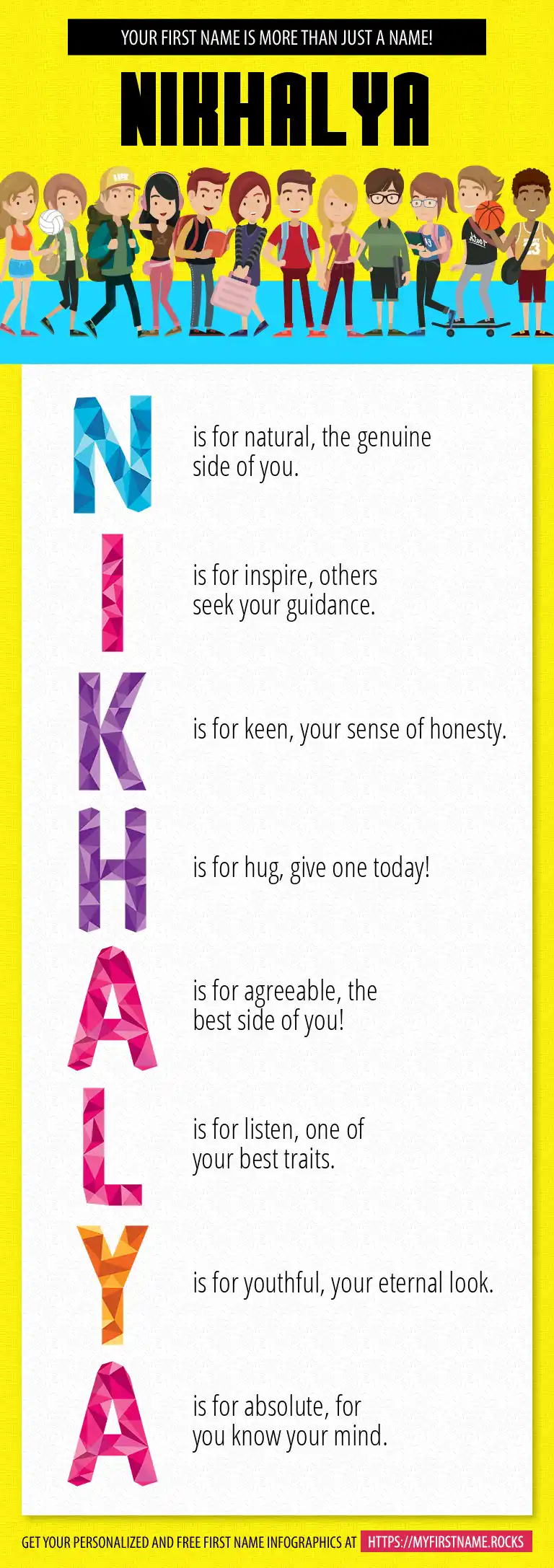 YOUR FIRST NAME IS MORE THAN JUST A NAME!

NIKHALYA

N is for natural, the genuine side of you.

I is for inspire, others seek your guidance.

K is for keen, your sense of honesty.

H is for hug, give one today!

A is for agreeable, the best side of you!

L is for listen, one of your best traits.

Y is for youthful, your eternal look.

A is for absolute, for you know your mind.

GET YOUR PERSONALIZED AND FREE FIRST NAME INFOGRAPHICS AT HTTPS://MYFIRSTNAME.ROCKS