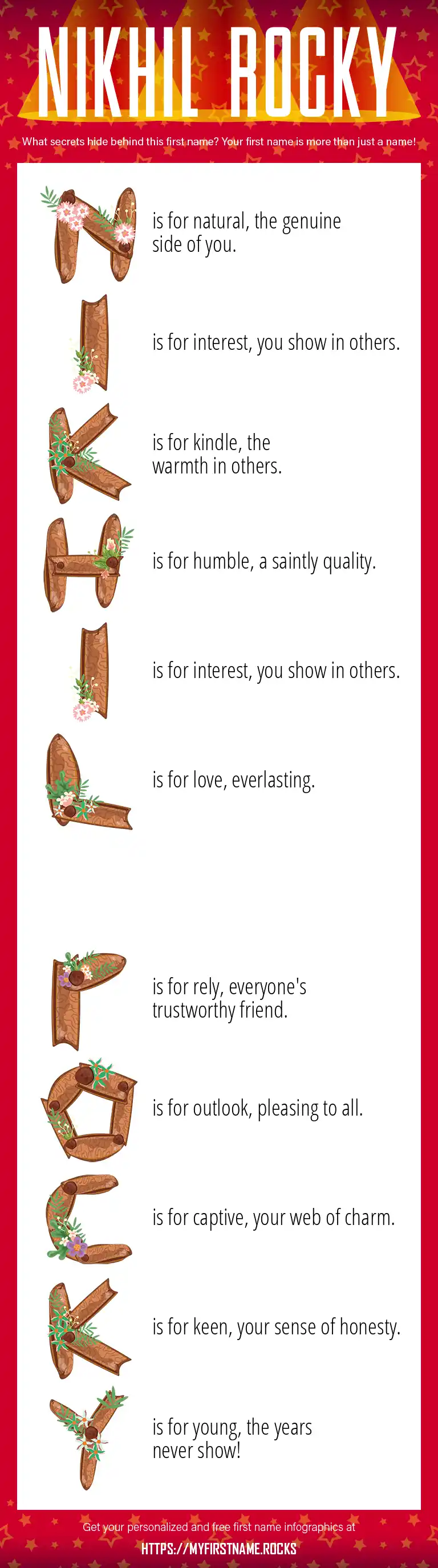 NIKHIL ROCKY

What secrets hide behind this first name? Your first name is more than just a name!

N is for natural, the genuine side of you.

I is for interest, you show in others.

K is for kindle, the warmth in others.

H is for humble, a saintly quality.

I is for interest, you show in others.

L is for love, everlasting.

R is for rely, everyone's trustworthy friend.

O is for outlook, pleasing to all.

C is for captive, your web of charm.

K is for keen, your sense of honesty.

Y is for young, the years never show!

Get your personalized and free first name infographics at

HTTPS://MYFIRSTNAME.ROCKS