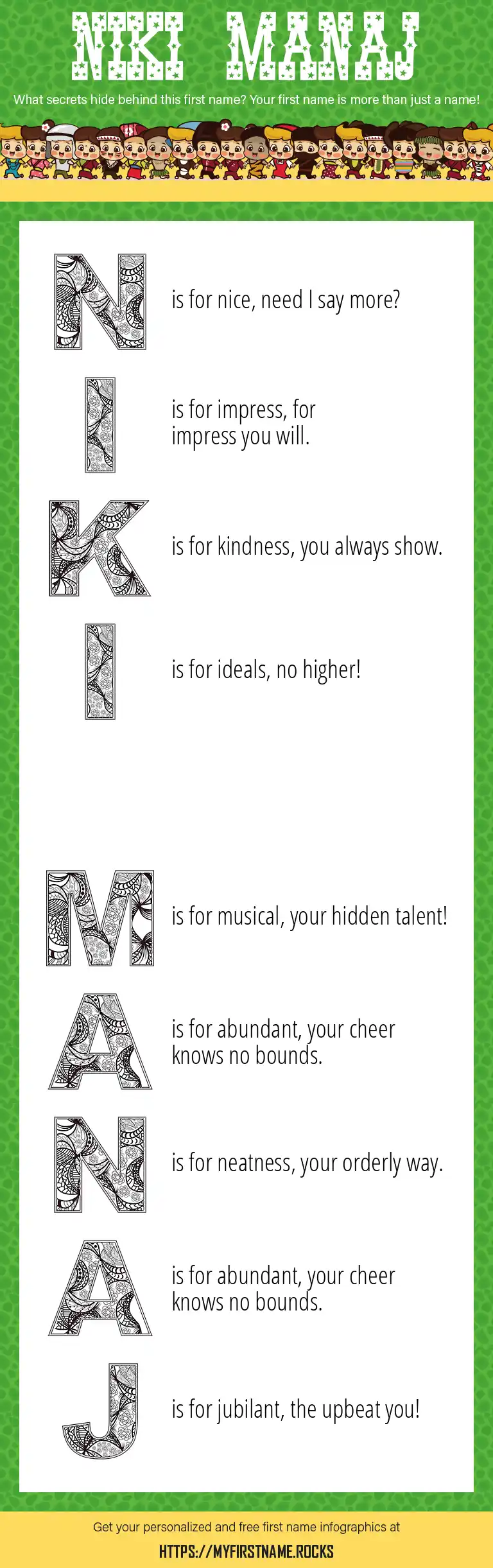 NIKI MANAJ

What secrets hide behind this first name? Your first name is more than just a name!

N is for nice, need I say more?

I is for impress, for impress you will.

K is for kindness, you always show.

I is for ideals, no higher!

M is for musical, your hidden talent!

A is for abundant, your cheer knows no bounds.

N is for neatness, your orderly way.

A is for abundant, your cheer knows no bounds.

J is for jubilant, the upbeat you!

Get your personalized and free first name infographics at

HTTPS://MYFIRSTNAME.ROCKS