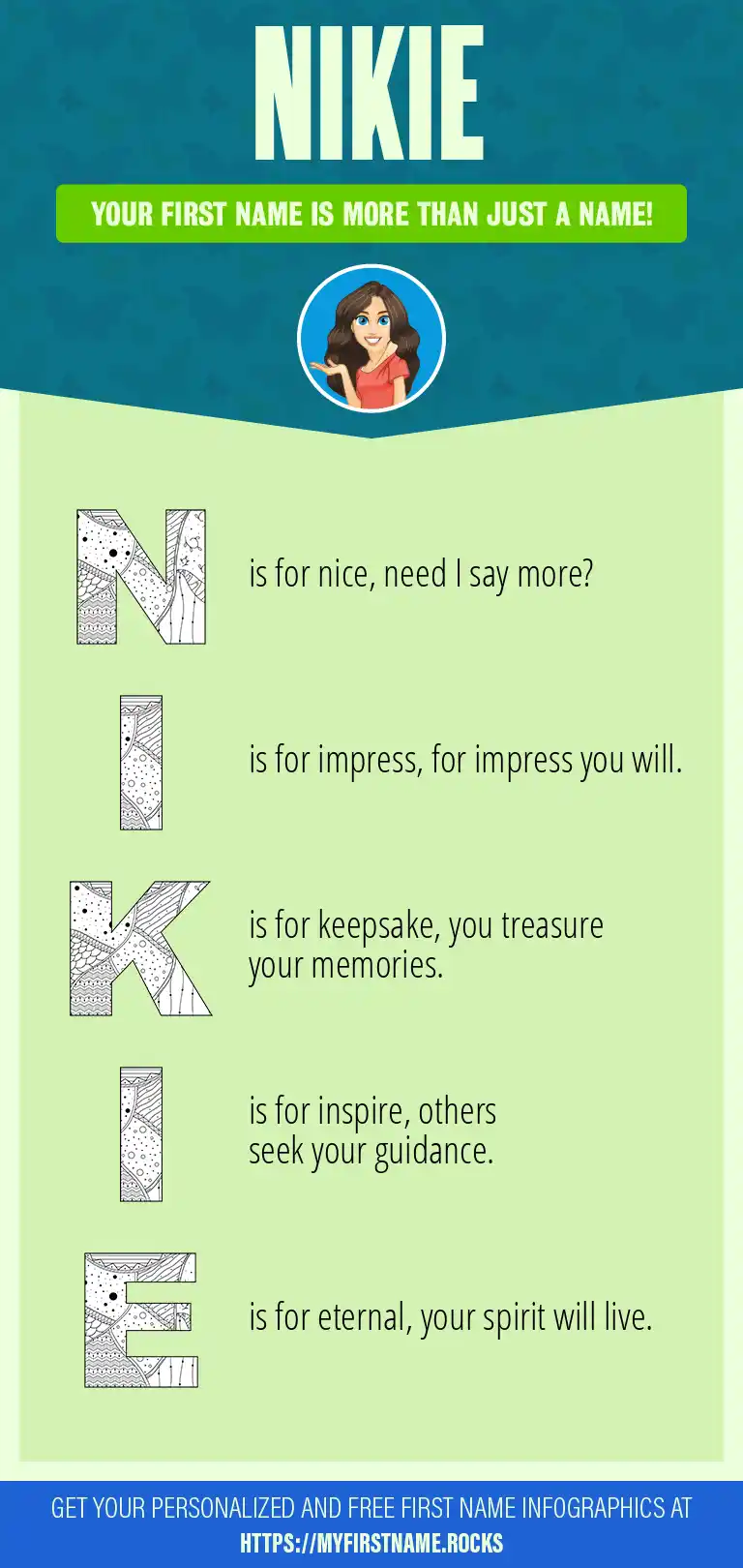 NIKIE

YOUR FIRST NAME IS MORE THAN JUST A NAME!

N is for nice, need I say more?

I is for impress, for impress you will.

K is for keepsake, you treasure your memories.

I is for inspire, others seek your guidance.

E is for eternal, your spirit will live.

GET YOUR PERSONALIZED AND FREE FIRST NAME INFOGRAPHICS AT HTTPS://MYFIRSTNAME.ROCKS