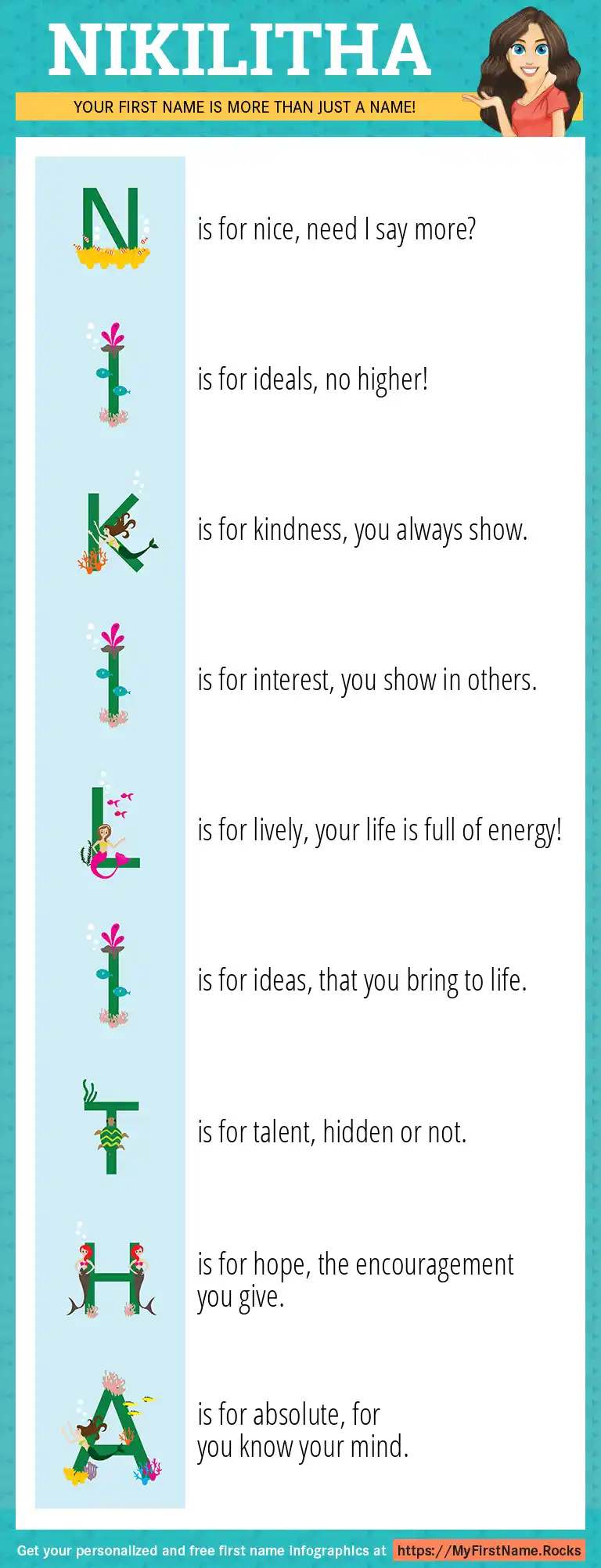 NIKILITHA

YOUR FIRST NAME IS MORE THAN JUST A NAME!

N is for nice, need I say more?

I is for ideals, no higher!

K is for kindness, you always show.

I is for interest, you show in others.

L is for lively, your life is full of energy!

I is for ideas, that you bring to life.

T is for talent, hidden or not.

H is for hope, the encouragement you give.

A is for absolute, for you know your mind.

Get your personalized and free first name infographics at https://MyFirstName.Rocks