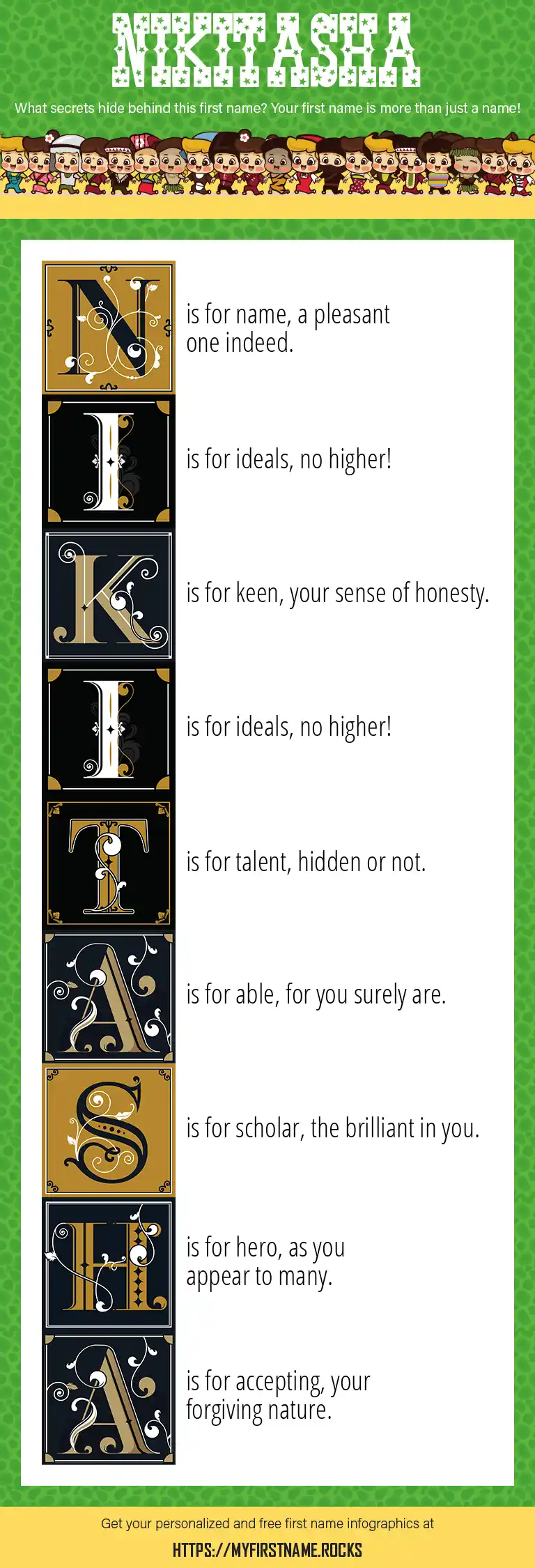 NIKITASHA

What secrets hide behind this first name? Your first name is more than just a name!

N is for name, a pleasant one indeed.

I is for ideals, no higher!

K is for keen, your sense of honesty.

I is for ideals, no higher!

T is for talent, hidden or not.

A is for able, for you surely are.

S is for scholar, the brilliant in you.

H is for hero, as you appear to many.

A is for accepting, your forgiving nature.

Get your personalized and free first name infographics at

HTTPS://MYFIRSTNAME.ROCKS