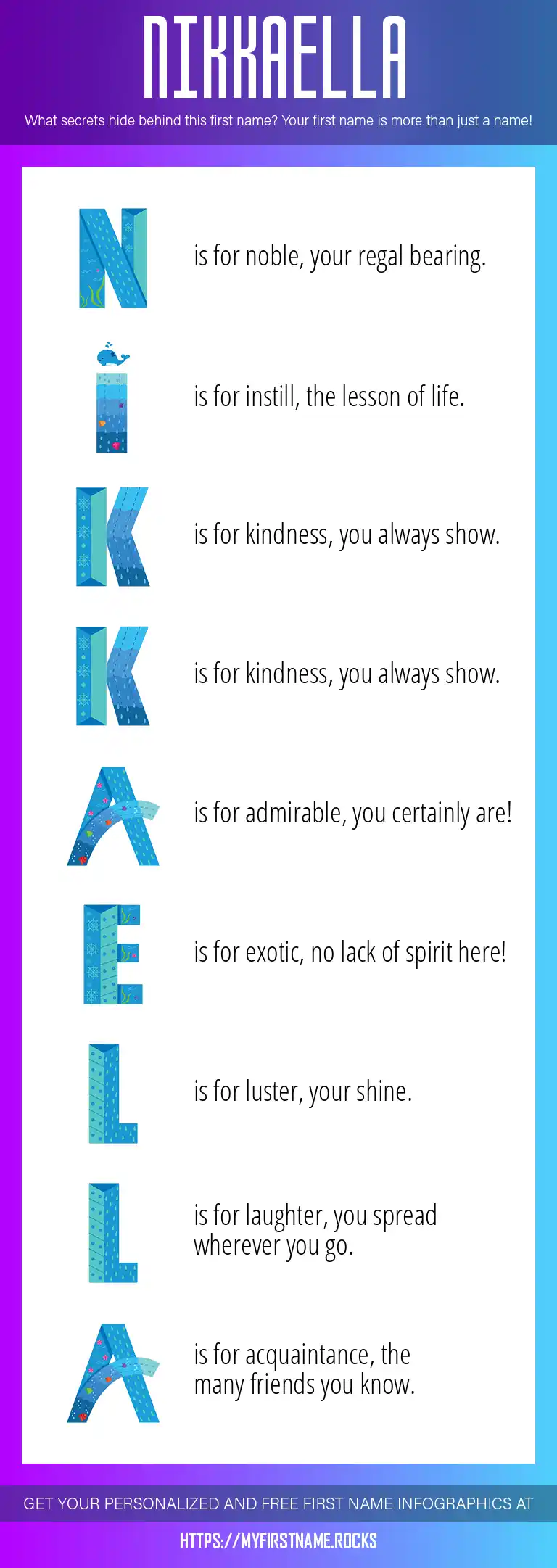 NIKKAELLA

What secrets hide behind this first name? Your first name is more than just a name!

N is for noble, your regal bearing.

I is for instill, the lesson of life.

K is for kindness, you always show.

K is for kindness, you always show.

A is for admirable, you certainly are!

E is for exotic, no lack of spirit here!

L is for luster, your shine.

L is for laughter, you spread wherever you go.

A is for acquaintance, the many friends you know.

GET YOUR PERSONALIZED AND FREE FIRST NAME INFOGRAPHICS AT

HTTPS://MYFIRSTNAME.ROCKS