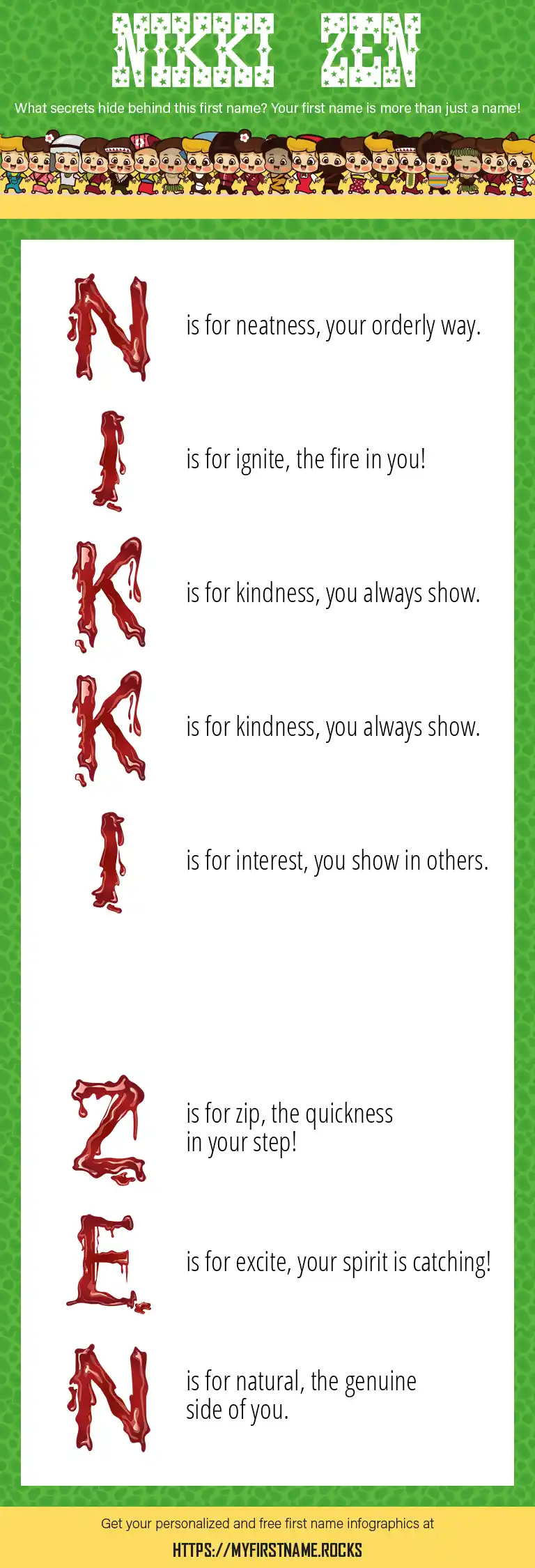 NIKKI ZEN

What secrets hide behind this first name? Your first name is more than just a name!

N is for neatness, your orderly way.

I is for ignite, the fire in you!

K is for kindness, you always show.

K is for kindness, you always show.

I is for interest, you show in others.

Z is for zip, the quickness in your step!

E is for excite, your spirit is catching!

N is for natural, the genuine side of you.

Get your personalized and free first name infographics at

HTTPS://MYFIRSTNAME.ROCKS