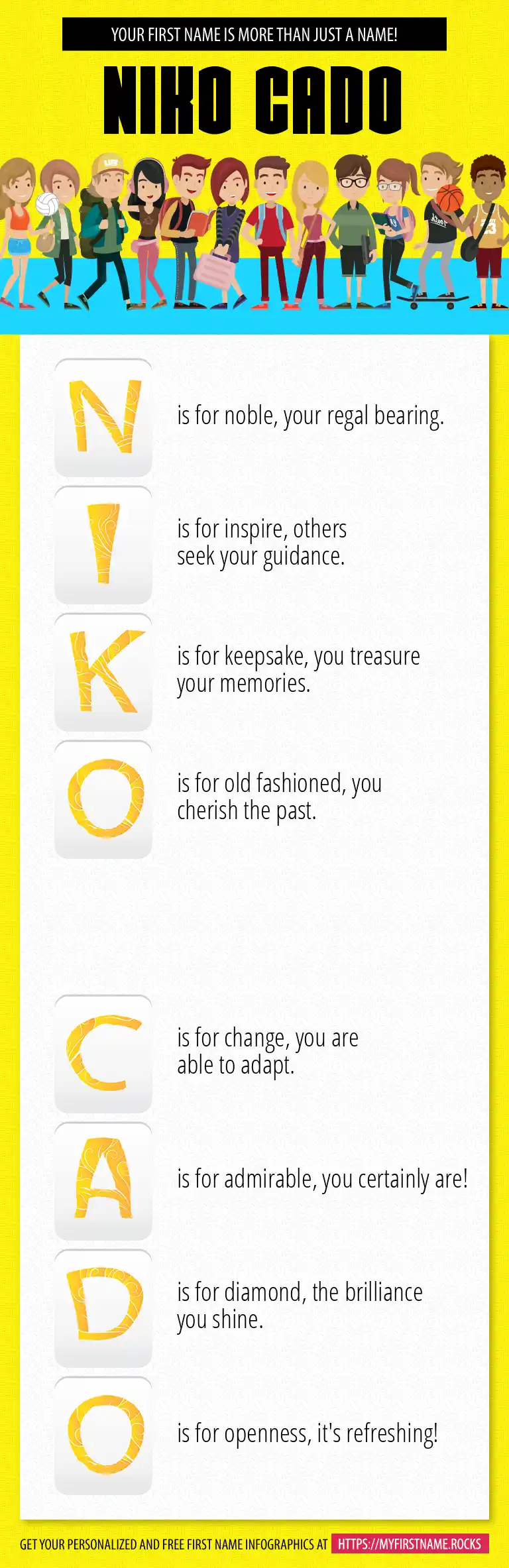 YOUR FIRST NAME IS MORE THAN JUST A NAME!

NIKO CADO

N is for noble, your regal bearing.

I is for inspire, others seek your guidance.

K is for keepsake, you treasure your memories.

O is for old fashioned, you cherish the past.

C is for change, you are able to adapt.

A is for admirable, you certainly are!

D is for diamond, the brilliance you shine.

O is for openness, it's refreshing!

GET YOUR PERSONALIZED AND FREE FIRST NAME INFOGRAPHICS AT HTTPS://MYFIRSTNAME.ROCKS